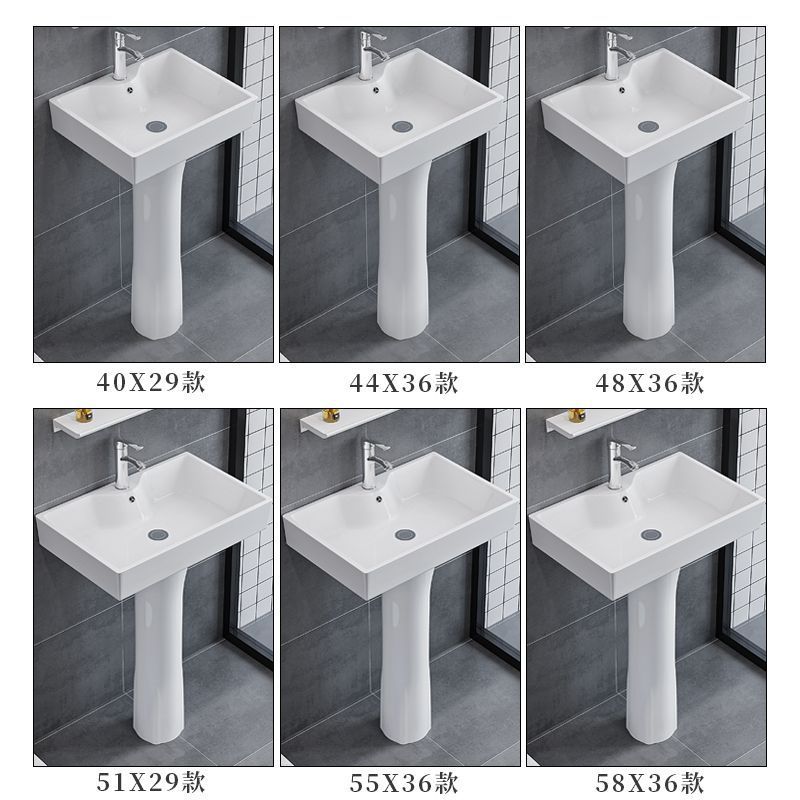 40X29款

44X36款

48X36款

51X29款

55X36款

58X36款