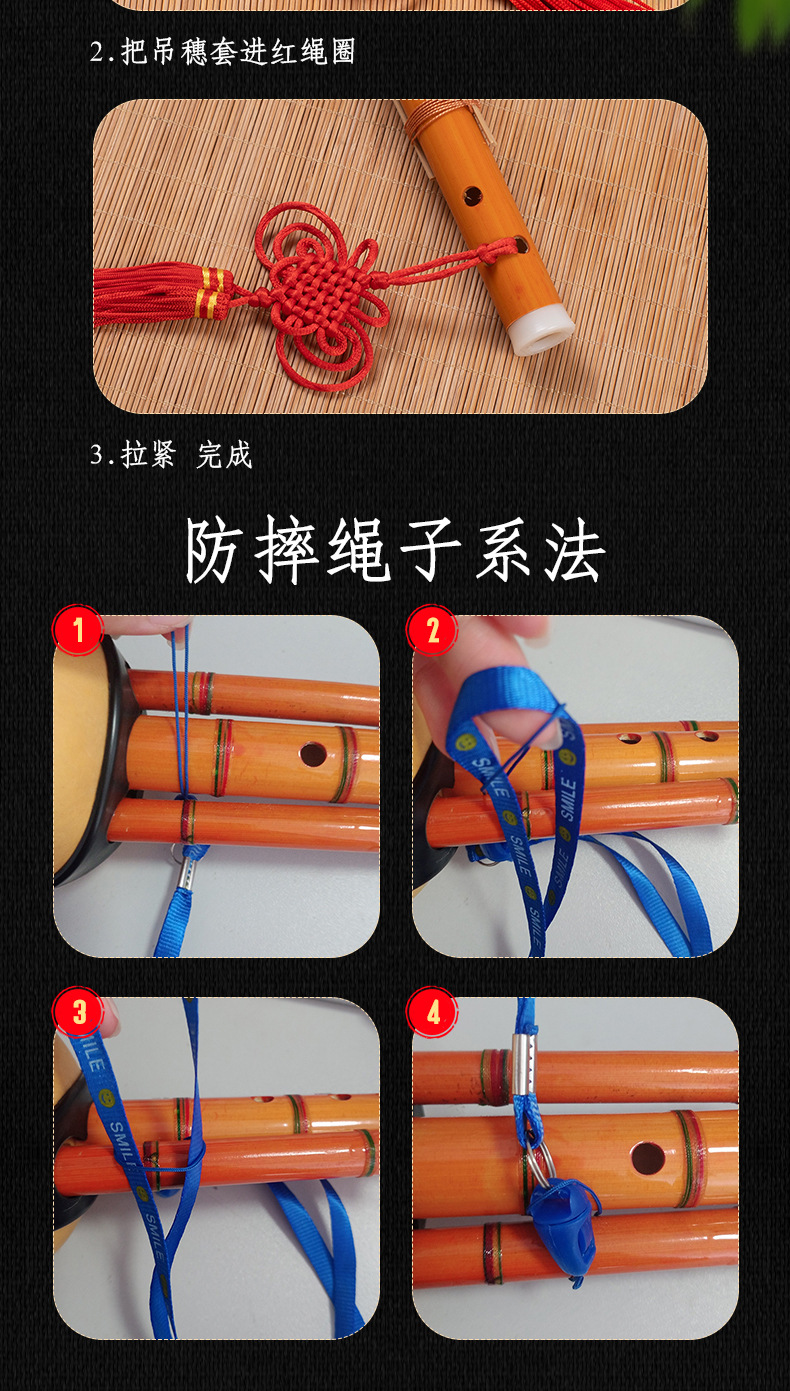 2.把吊穗套进红绳圈

3.拉紧 完成

防摔绳子系法

1

2

SMILE SMILE SMILE

3

SMILE SMILE SMILE

4