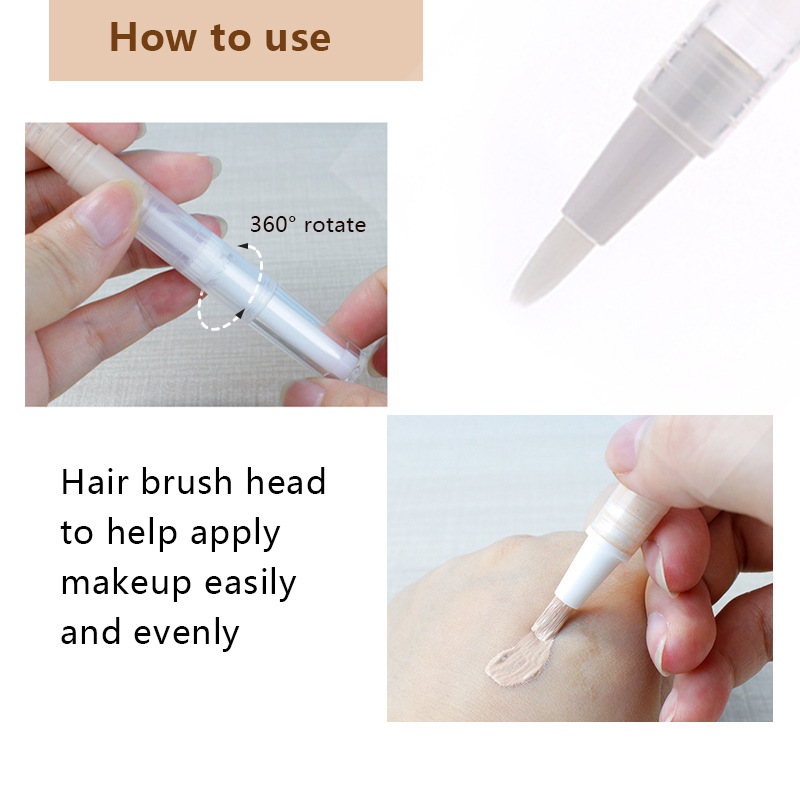 How to use

360° rotate

Hair brush head to help apply makeup easily and evenly