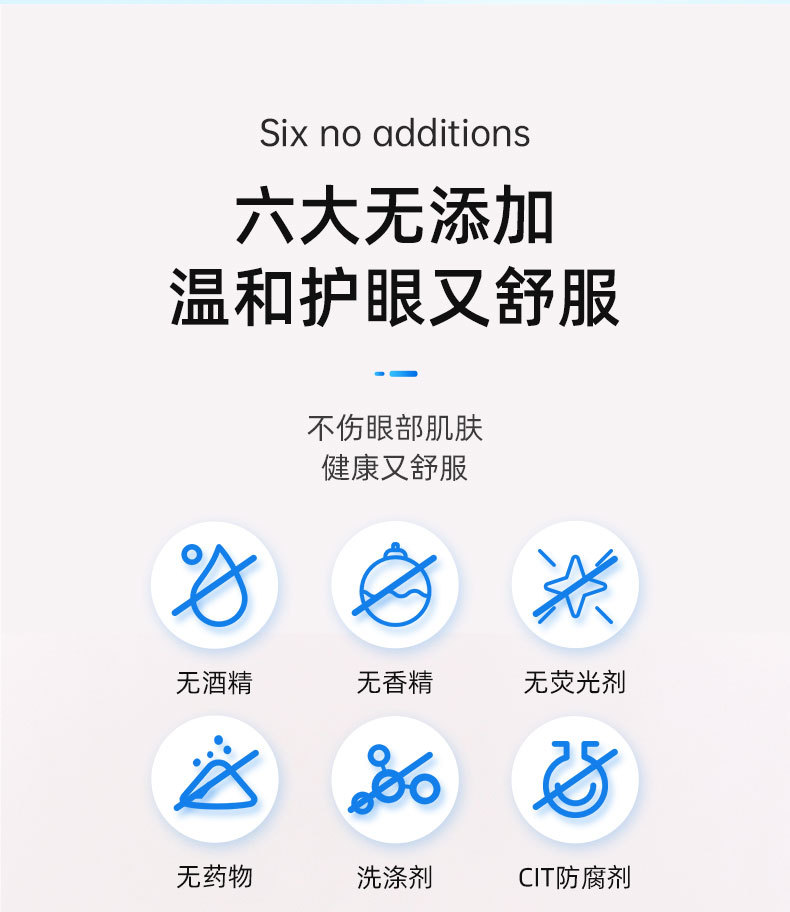 Six no additions

六大无添加
温和护眼又舒服

不伤眼部肌肤
健康又舒服

无酒精

无香精

无荧光剂

无药物

洗涤剂

CIT防腐剂