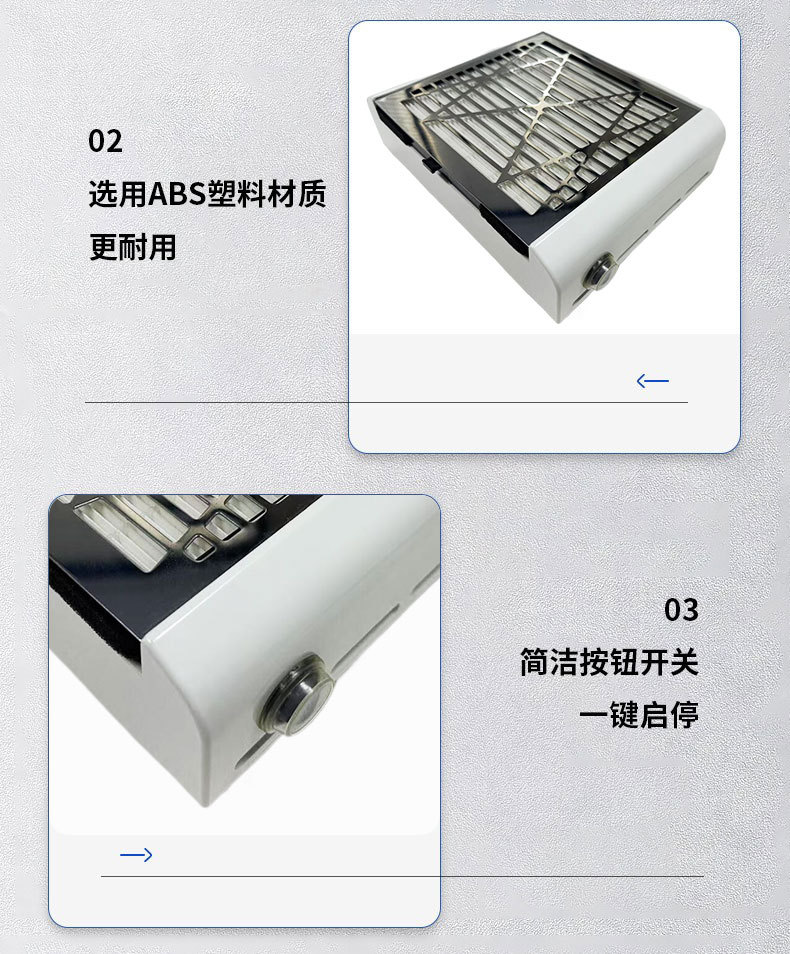 02
选用ABS塑料材质
更耐用

03
简洁按钮开关
一键启停