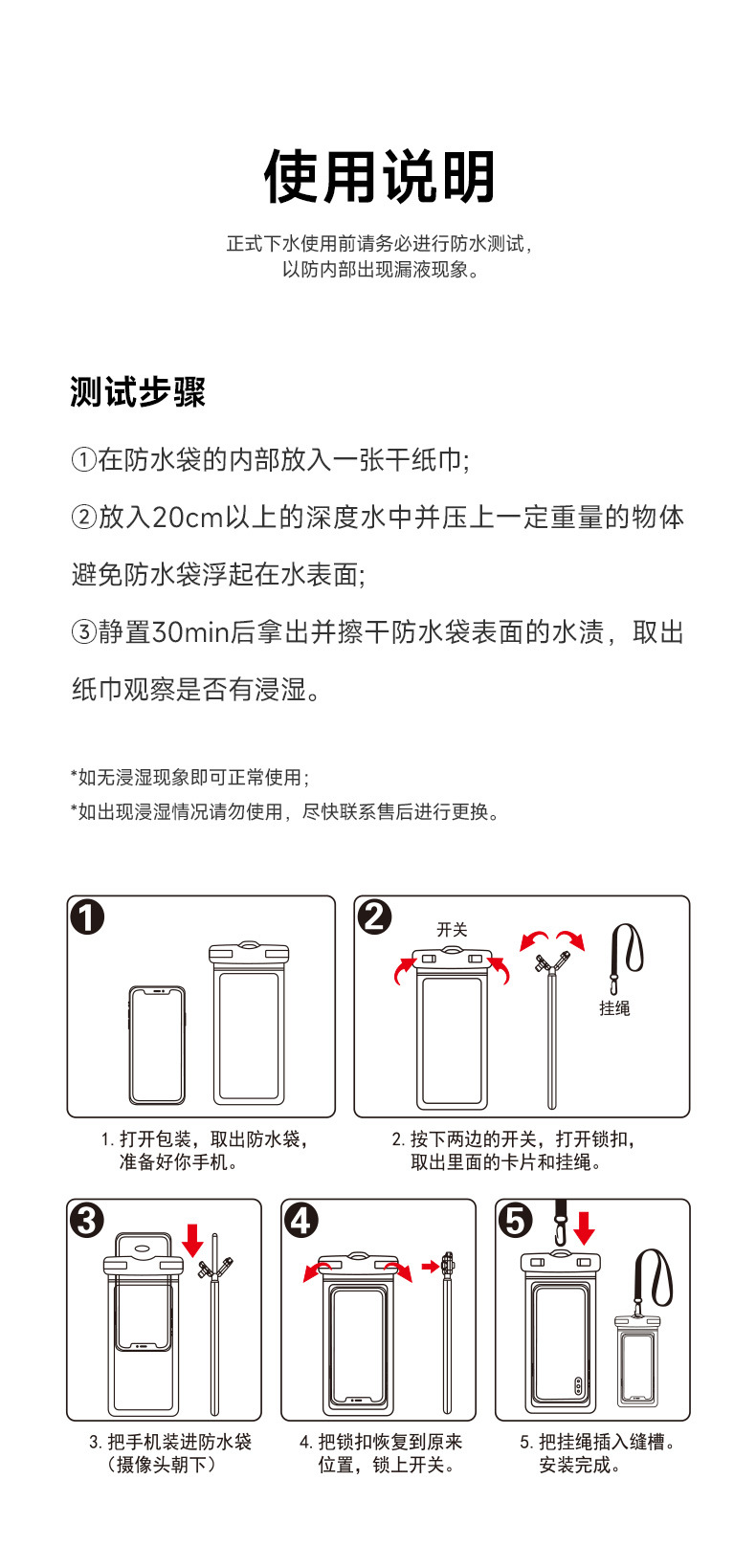 使用说明

正式下水使用前请务必进行防水测试，以防内部出现漏液现象。

测试步骤

①在防水袋的内部放入一张干纸巾;

②放入20cm以上的深度水中并压上一定重量的物体避免防水袋浮起在水表面;

③静置30min后拿出并擦干防水袋表面的水渍，取出纸巾观察是否有浸湿。

*如无浸湿现象即可正常使用;

*如出现浸湿情况请勿使用，尽快联系售后进行更换。

1

2

开关

挂绳

1. 打开包装，取出防水袋，准备好你手机。

2. 按下两边的开关，打开锁扣，取出里面的卡片和挂绳。

3

4

5

3. 把手机装进防水袋（摄像头朝下）

4. 把锁扣恢复到原来位置，锁上开关。

5. 把挂绳插入缝槽。安装完成。