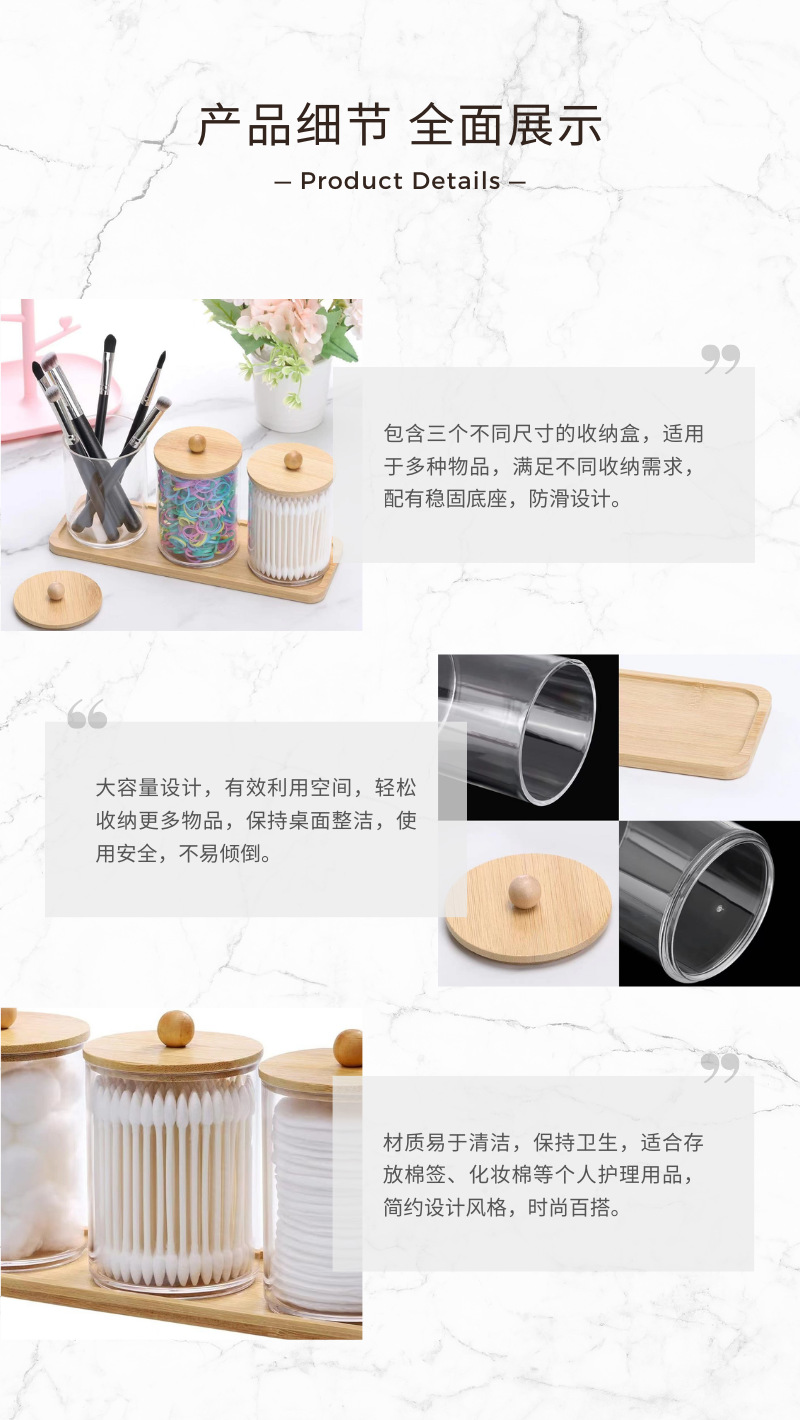 产品细节 全面展示

— Product Details —

包含三个不同尺寸的收纳盒，适用于多种物品，满足不同收纳需求，配有稳固底座，防滑设计。

大容量设计，有效利用空间，轻松收纳更多物品，保持桌面整洁，使用安全，不易倾倒。

材质易于清洁，保持卫生，适合存放棉签、化妆棉等个人护理用品，简约设计风格，时尚百搭。