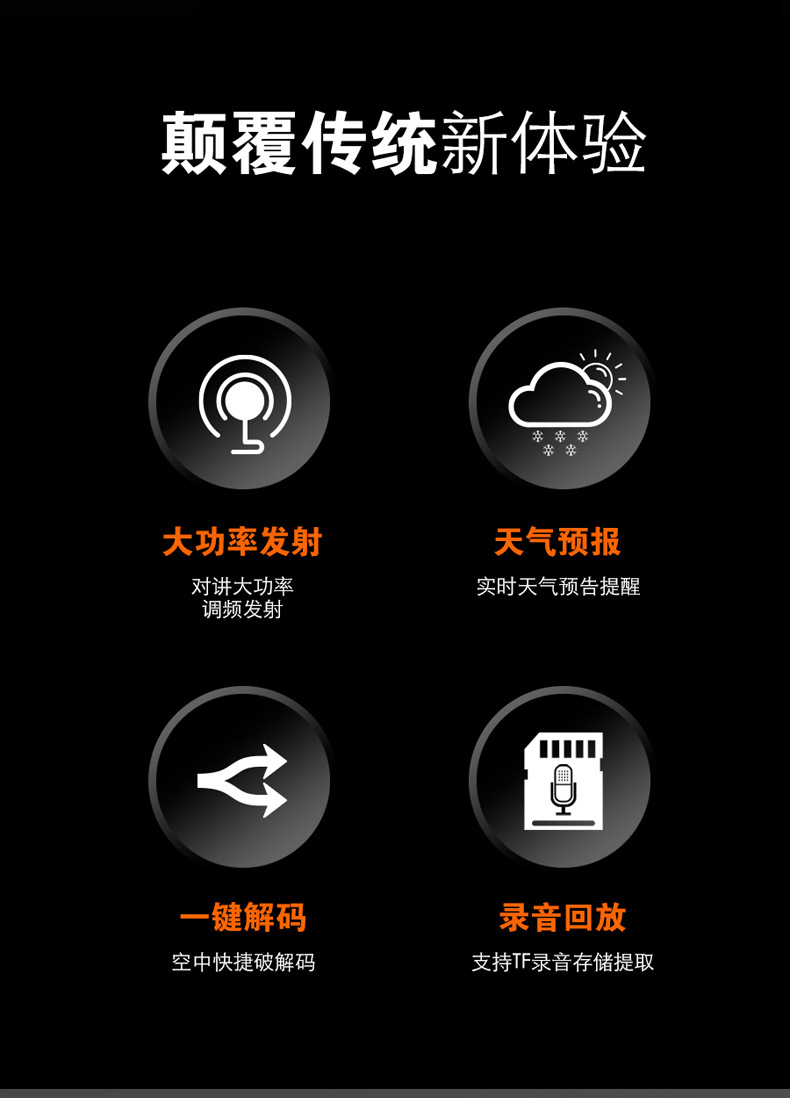 颠覆传统新体验

大功率发射

对讲大功率
调频发射

天气预报

实时天气预告提醒

一键解码

空中快捷破解码

录音回放

支持TF录音存储提取