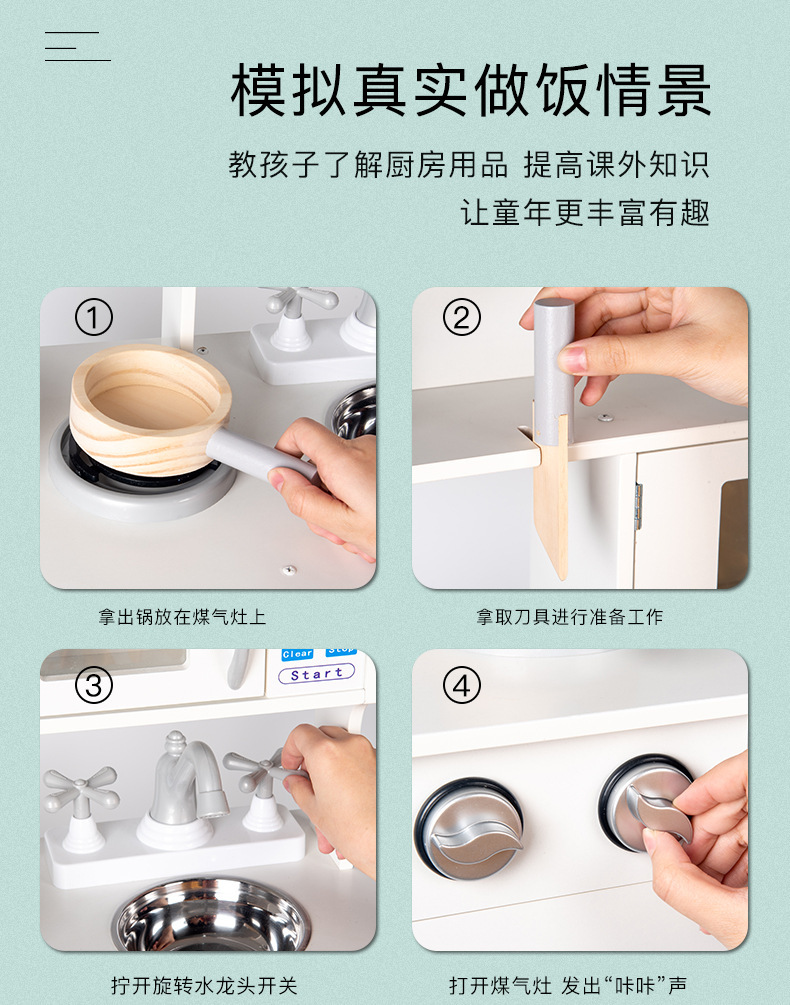 模拟真实做饭情景

教孩子了解厨房用品 提高课外知识
让童年更丰富有趣

①

拿出锅放在煤气灶上

②

拿取刀具进行准备工作

③

Clear Stop
Start

拧开旋转水龙头开关

④

打开煤气灶 发出“咔咔”声