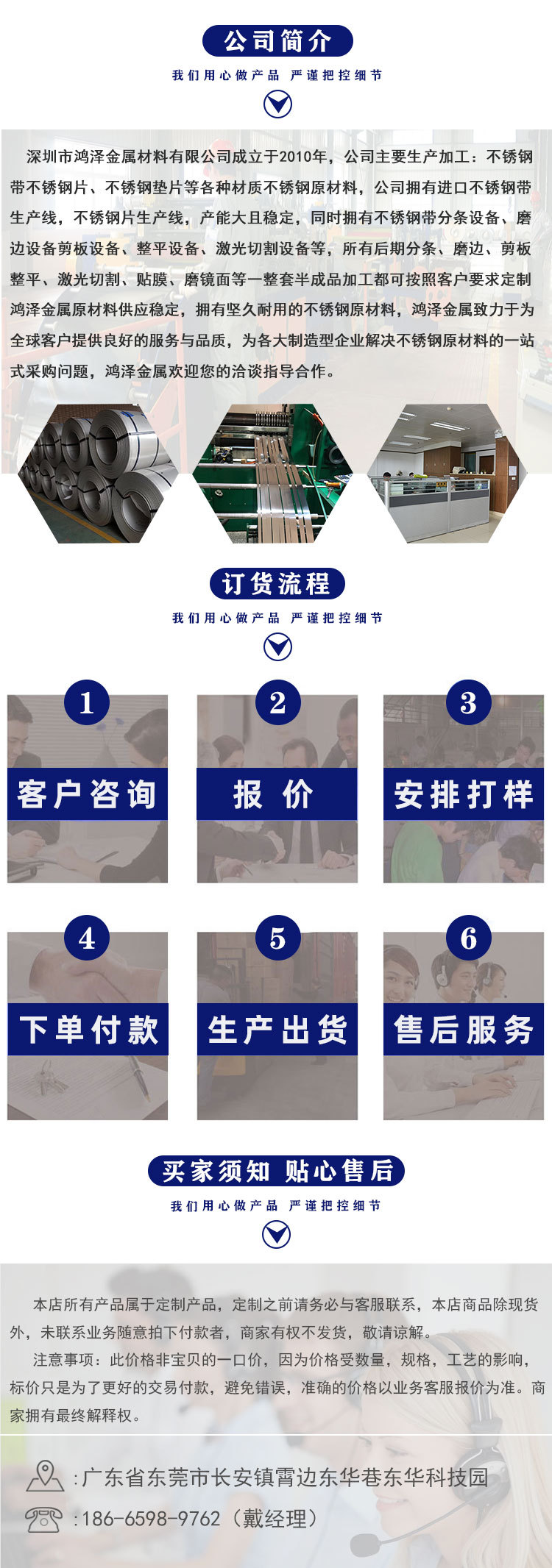 公司简介

我们用心做产品 严谨把控细节

深圳市鸿泽金属材料有限公司成立于2010年，公司主要生产加工：不锈钢带不锈钢片、不锈钢垫片等各种材质不锈钢原材料，公司拥有进口不锈钢带生产线，不锈钢片生产线，产能大且稳定，同时拥有不锈钢带分条设备、磨边设备剪板设备、整平设备、激光切割设备等，所有后期分条、磨边、剪板整平、激光切割、贴膜、磨镜面等一整套半成品加工都可按照客户要求定制鸿泽金属原材料供应稳定，拥有坚久耐用的不锈钢原材料，鸿泽金属致力于为全球客户提供良好的服务与品质，为各大制造型企业解决不锈钢原材料的一站式采购问题，鸿泽金属欢迎您的洽谈指导合作。

订货流程

我们用心做产品 严谨把控细节

1 客户咨询

2 报 价

3 安排打样

4 下单付款

5 生产出货

6 售后服务

买家须知 贴心售后

我们用心做产品 严谨把控细节

本店所有产品属于定制产品，定制之前请务必与客服联系，本店商品除现货外，未联系业务随意拍下付款者，商家有权不发货，敬请谅解。

注意事项：此价格非宝贝的一口价，因为价格受数量，规格，工艺的影响，标价只是为了更好的交易付款，避免错误，准确的价格以业务客服报价为准。商家拥有最终解释权。

:广东省东莞市长安镇霄边东华巷东华科技园

:186-6598-9762（戴经理）