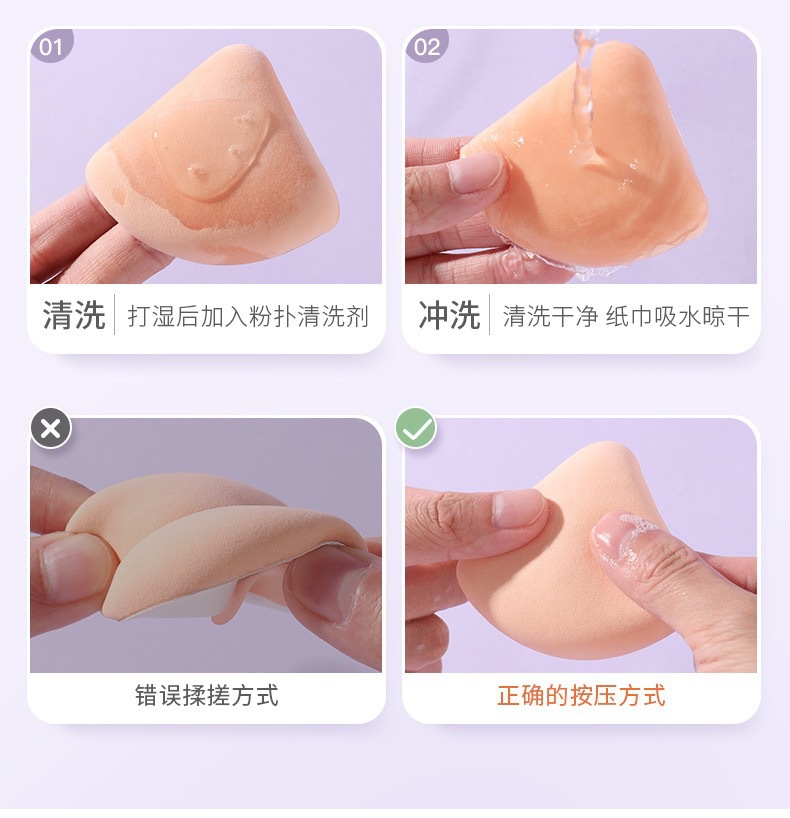 01

清洗 打湿后加入粉扑清洗剂

02

冲洗 清洗干净 纸巾吸水晾干

错误揉搓方式

正确的按压方式