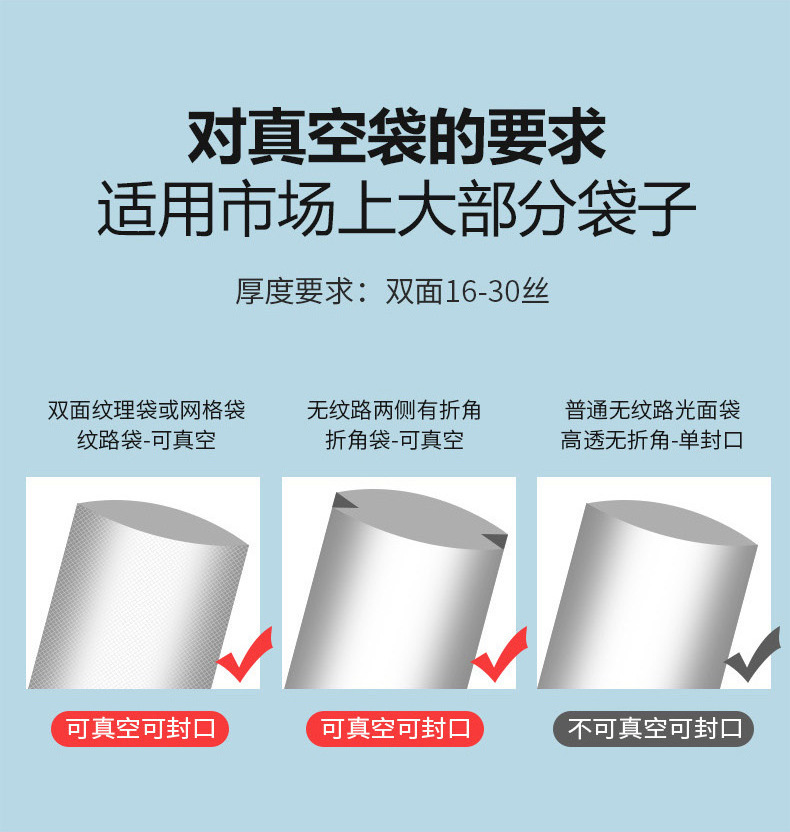 对真空袋的要求
适用市场上大部分袋子

厚度要求：双面16-30丝

双面纹理袋或网格袋
纹路袋-可真空

可真空可封口

无纹路两侧有折角
折角袋-可真空

可真空可封口

普通无纹路光面袋
高透无折角-单封口

不可真空可封口