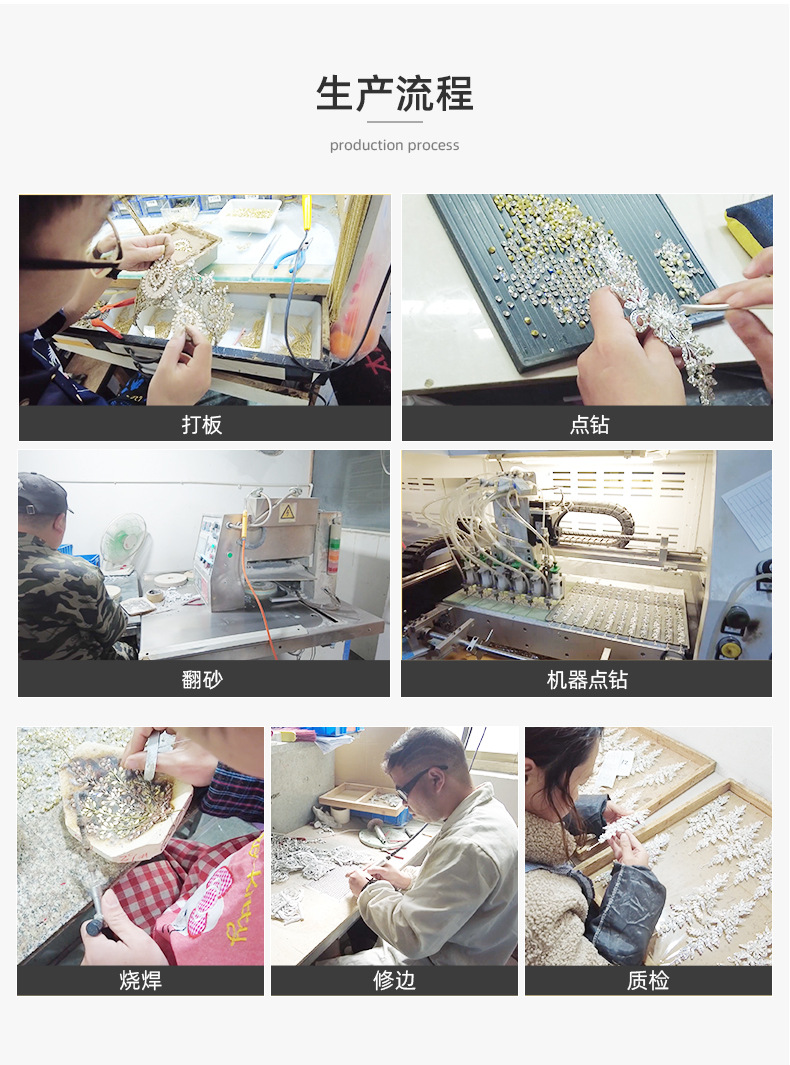 生产流程

production process

打板

点钻

翻砂

机器点钻

烧焊

修边

质检