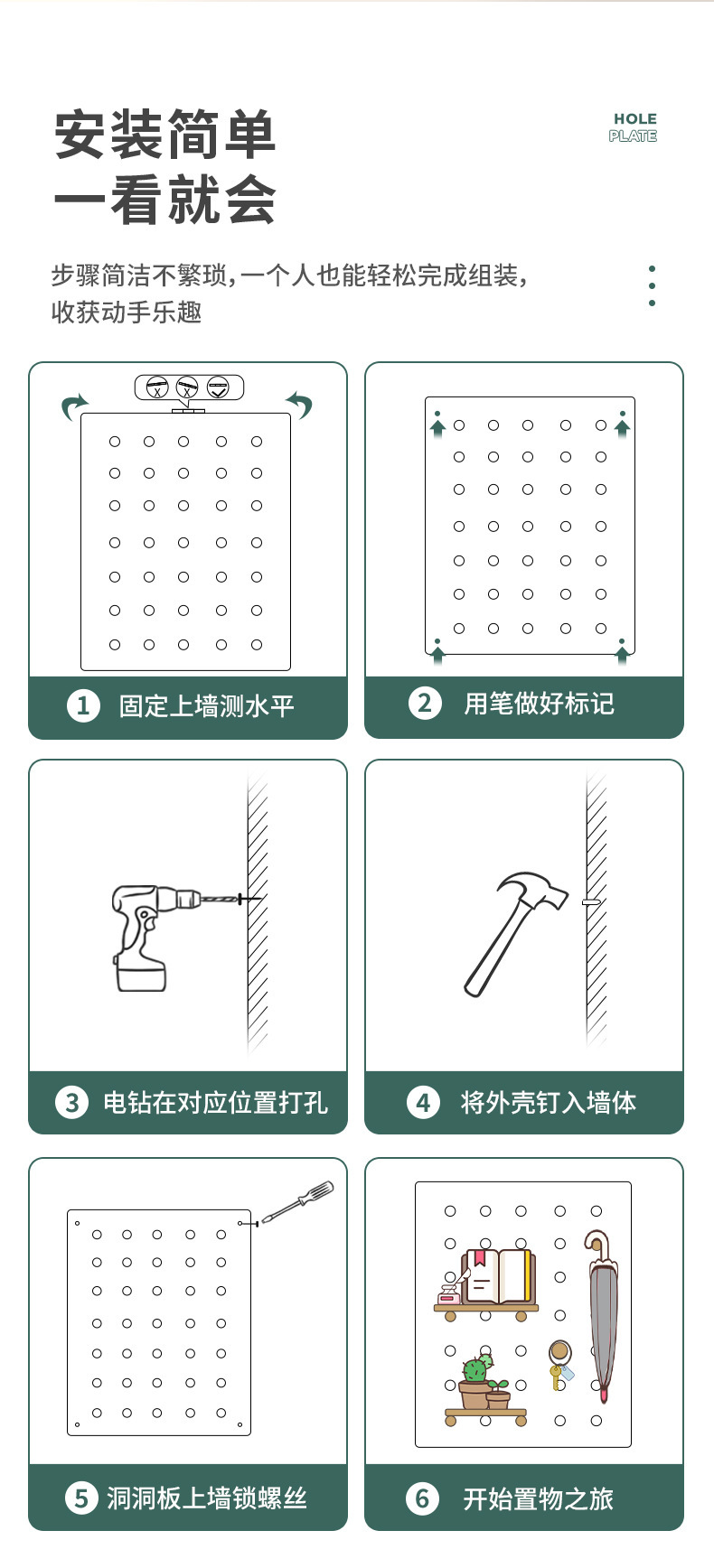 安装简单
一看就会

HOLE
PLATE

步骤简洁不繁琐，一个人也能轻松完成组装，
收获动手乐趣

1 固定上墙测水平

2 用笔做好标记

3 电钻在对应位置打孔

4 将外壳钉入墙体

5 洞洞板上墙锁螺丝

6 开始置物之旅