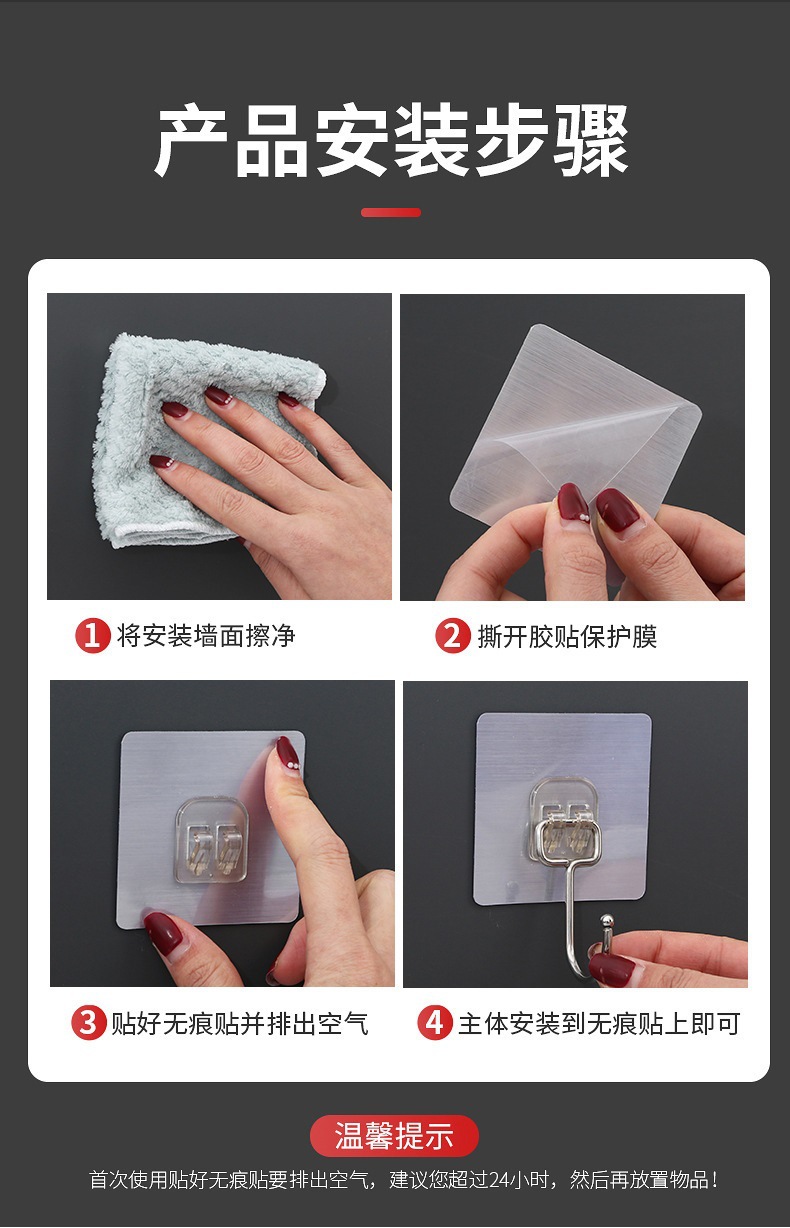 产品安装步骤

1 将安装墙面擦净

2 撕开胶贴保护膜

3 贴好无痕贴并排出空气

4 主体安装到无痕贴上即可

温馨提示

首次使用贴好无痕贴要排出空气，建议您超过24小时，然后再放置物品！