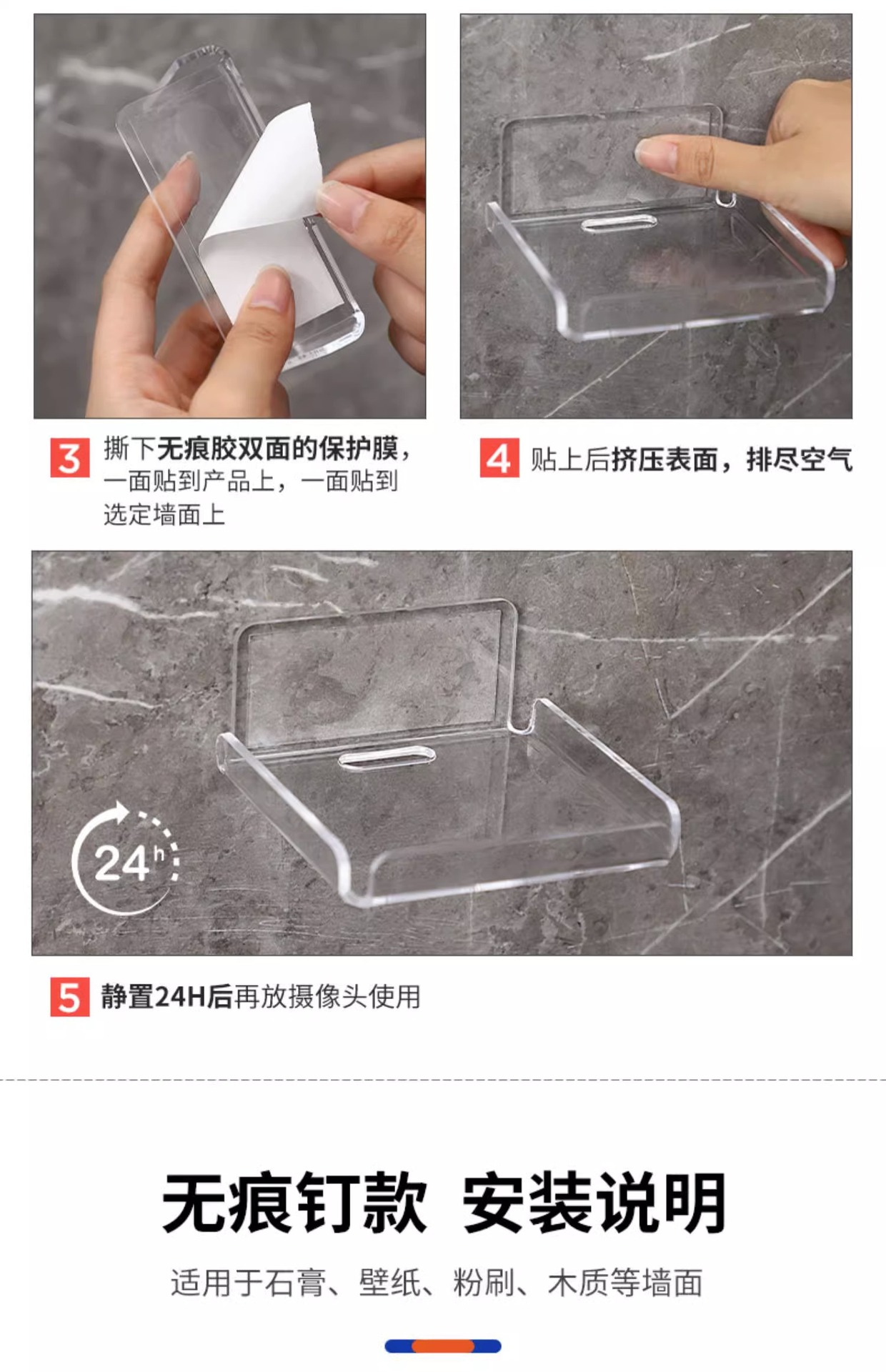 3 撕下无痕胶双面的保护膜，一面贴到产品上，一面贴到选定墙面上

4 贴上后挤压表面，排尽空气

24h

5 静置24H后再放摄像头使用

无痕钉款 安装说明

适用于石膏、壁纸、粉刷、木质等墙面