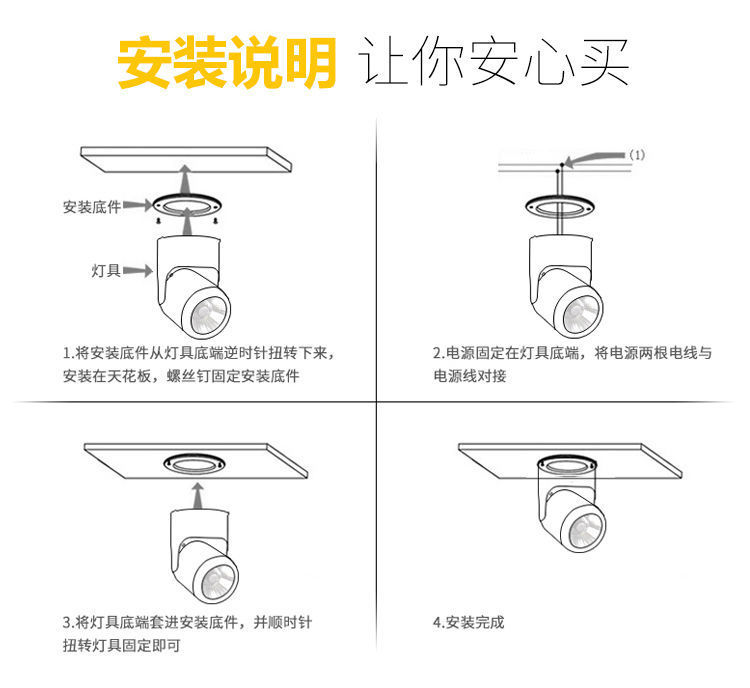 安装说明 让你安心买

安装底件

灯具

1.将安装底件从灯具底端逆时针扭转下来，安装在天花板，螺丝钉固定安装底件

(1)

2.电源固定在灯具底端，将电源两根电线与电源线对接

3.将灯具底端套进安装底件，并顺时针扭转灯具固定即可

4.安装完成