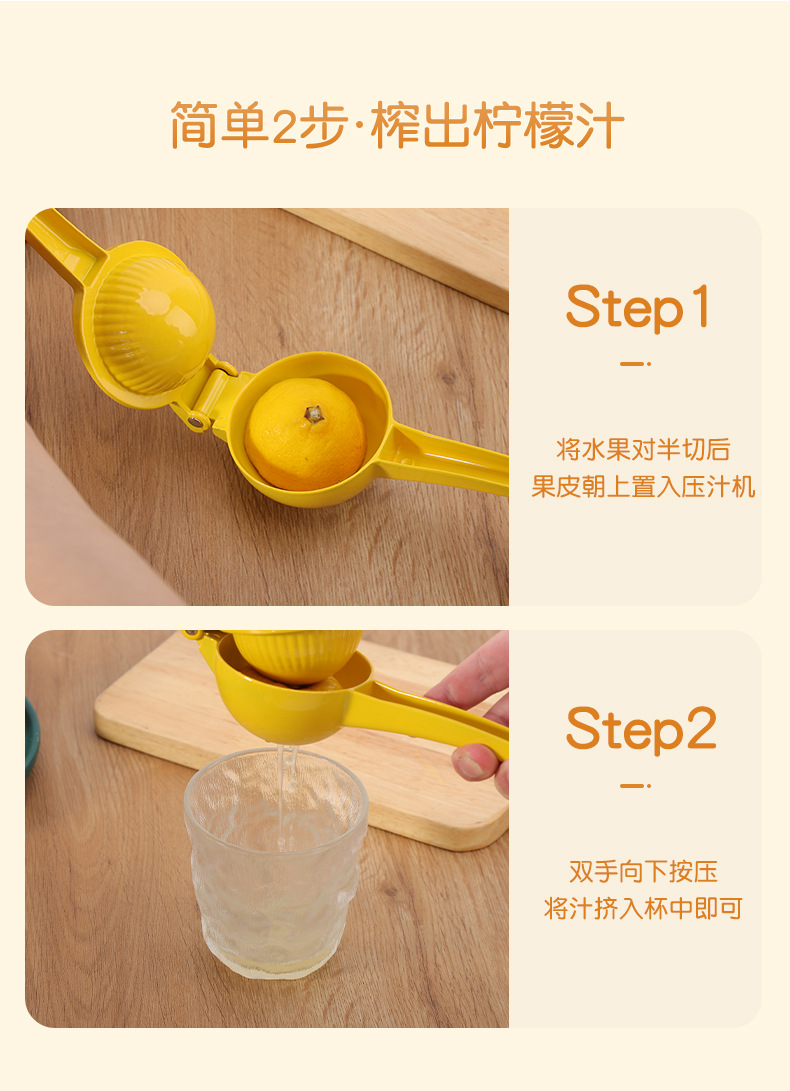 简单2步·榨出柠檬汁

Step1

将水果对半切后
果皮朝上置入压汁机

Step2

双手向下按压
将汁挤入杯中即可