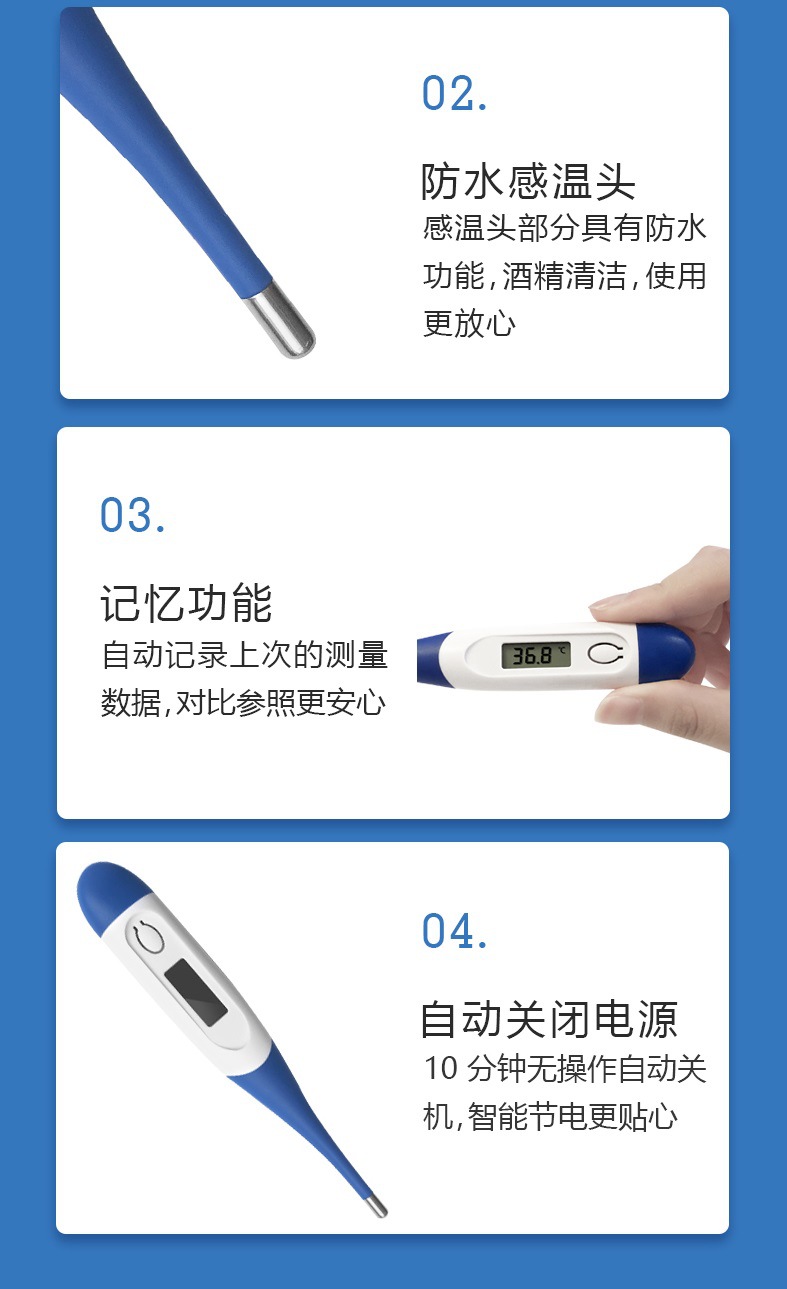 02.

防水感温头

感温头部分具有防水功能，酒精清洁，使用更放心

03.

记忆功能

自动记录上次的测量数据，对比参照更安心

36.8 ℃

04.

自动关闭电源

10 分钟无操作自动关机，智能节电更贴心