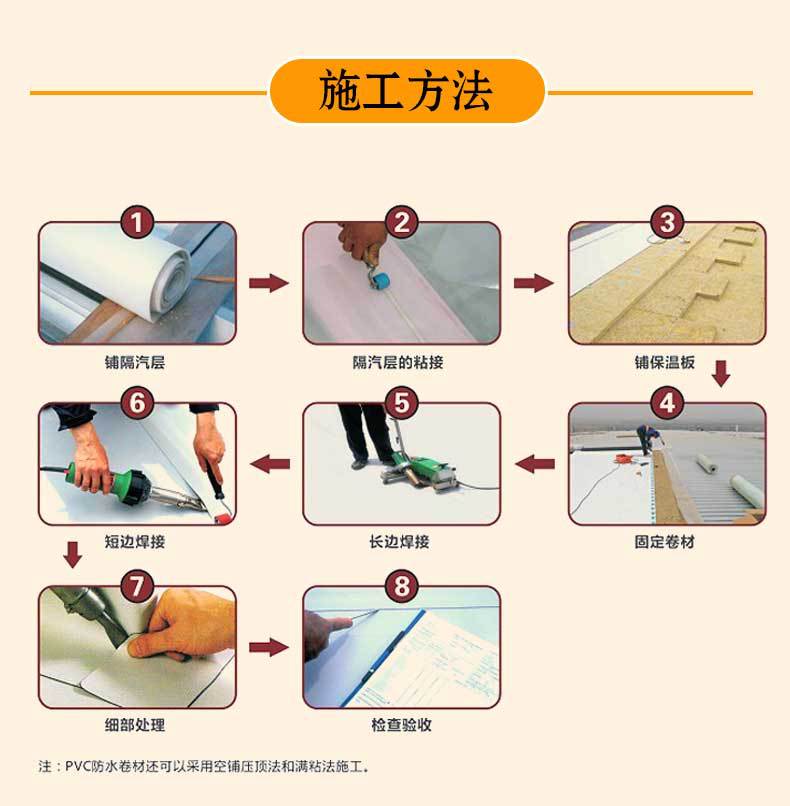 施工方法

1
铺隔汽层

2
隔汽层的粘接

3
铺保温板

4
固定卷材

5
长边焊接

6
短边焊接

7
细部处理

8
检查验收

注：PVC防水卷材还可以采用空铺压顶法和满粘法施工。