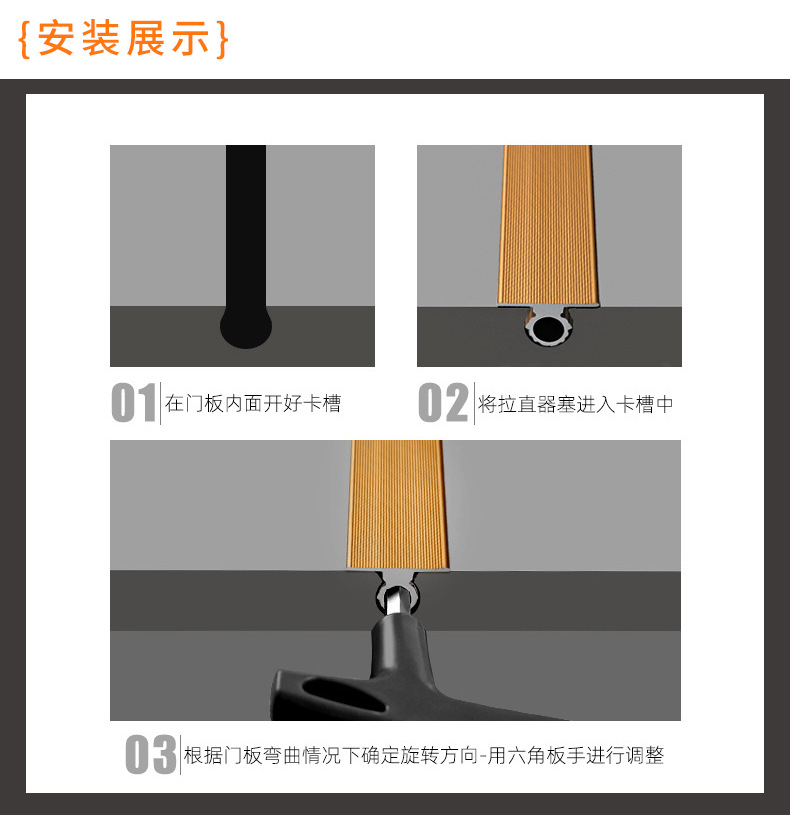 {安装展示}

01 在门板内面开好卡槽

02 将拉直器塞进入卡槽中

03 根据门板弯曲情况下确定旋转方向-用六角板手进行调整