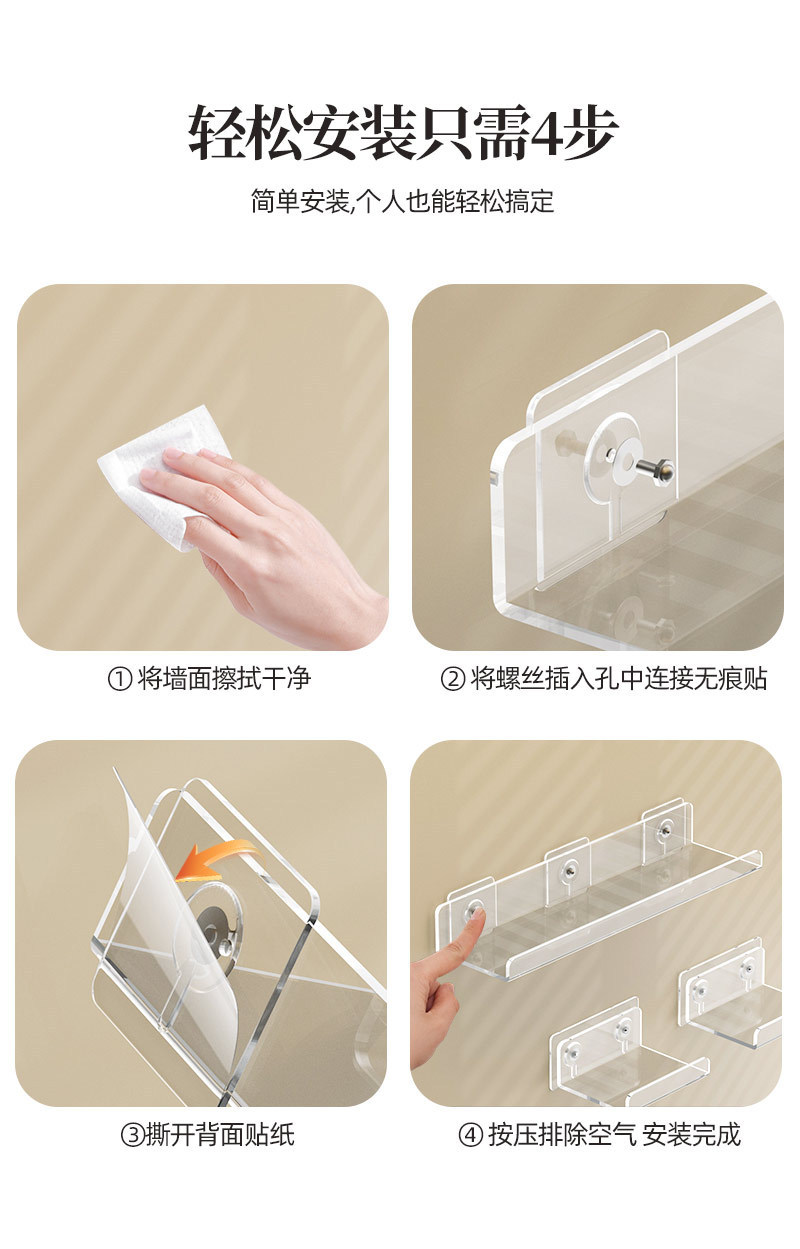 轻松安装只需4步

简单安装,个人也能轻松搞定

① 将墙面擦拭干净

② 将螺丝插入孔中连接无痕贴

③撕开背面贴纸

④ 按压排除空气 安装完成