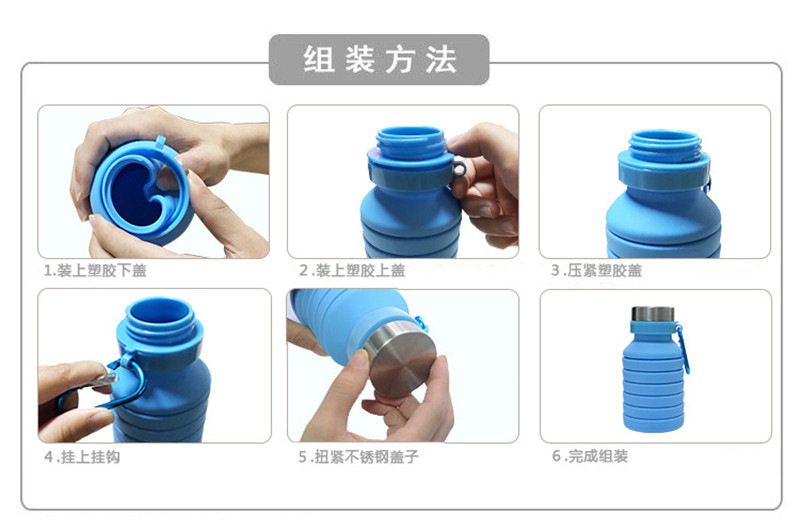 组装方法

1.装上塑胶下盖

2.装上塑胶上盖

3.压紧塑胶盖

4.挂上挂钩

5.扭紧不锈钢盖子

6.完成组装