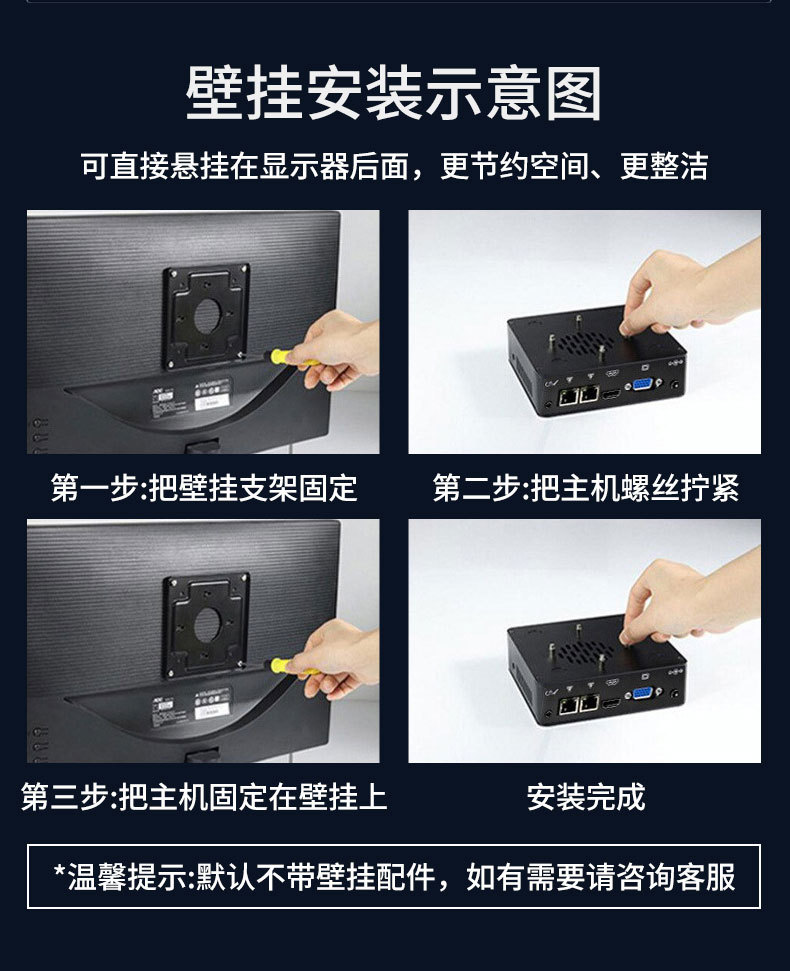 壁挂安装示意图

可直接悬挂在显示器后面，更节约空间、更整洁

第一步:把壁挂支架固定

第二步:把主机螺丝拧紧

第三步:把主机固定在壁挂上

安装完成

*温馨提示:默认不带壁挂配件，如有需要请咨询客服