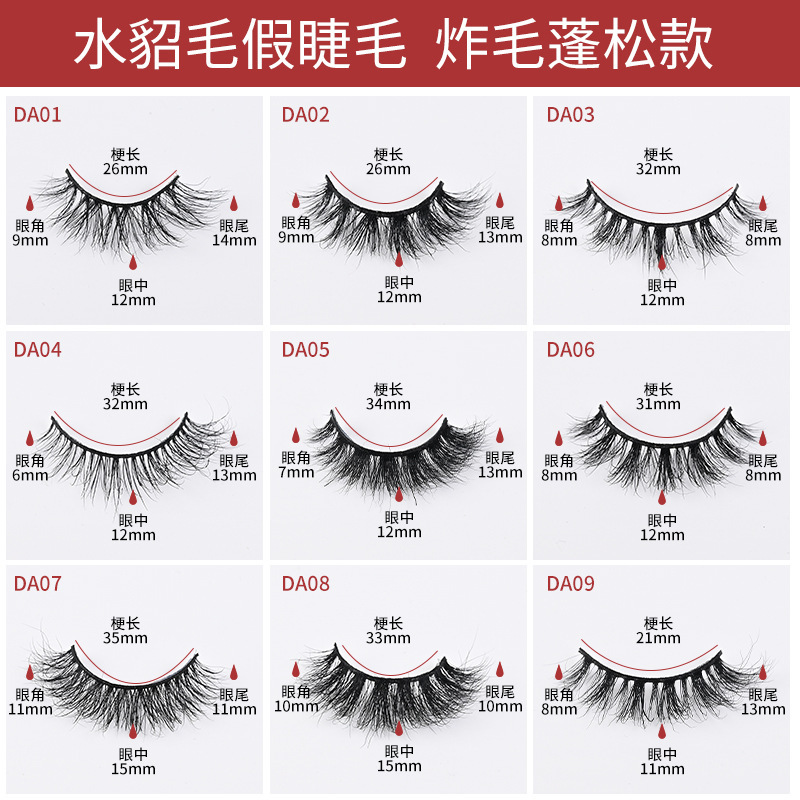 水貂毛假睫毛 炸毛蓬松款

DA01
梗长
26mm
眼角
9mm
眼尾
14mm
眼中
12mm

DA02
梗长
26mm
眼角
9mm
眼尾
13mm
眼中
12mm

DA03
梗长
32mm
眼角
8mm
眼尾
8mm
眼中
12mm

DA04
梗长
32mm
眼角
6mm
眼尾
13mm
眼中
12mm

DA05
梗长
34mm
眼角
7mm
眼尾
13mm
眼中
12mm

DA06
梗长
31mm
眼角
8mm
眼尾
8mm
眼中
12mm

DA07
梗长
35mm
眼角
11mm
眼尾
11mm
眼中
15mm

DA08
梗长
33mm
眼角
10mm
眼尾
10mm
眼中
15mm

DA09
梗长
21mm
眼角
8mm
眼尾
13mm
眼中
11mm