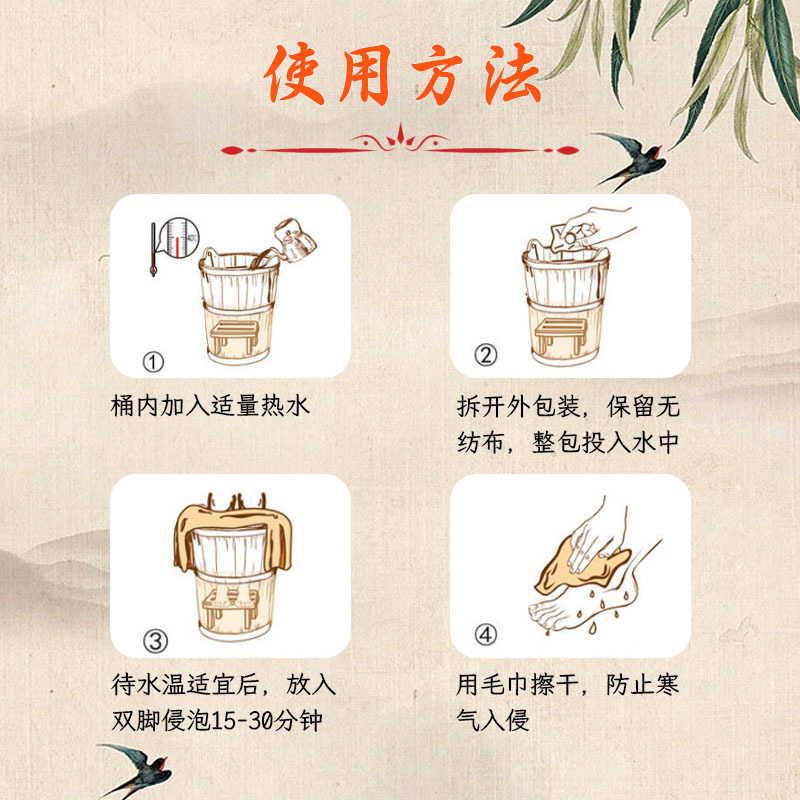 使用方法

40℃

①

桶内加入适量热水

②

拆开外包装，保留无纺布，整包投入水中

③

待水温适宜后，放入双脚侵泡15-30分钟

④

用毛巾擦干，防止寒气入侵