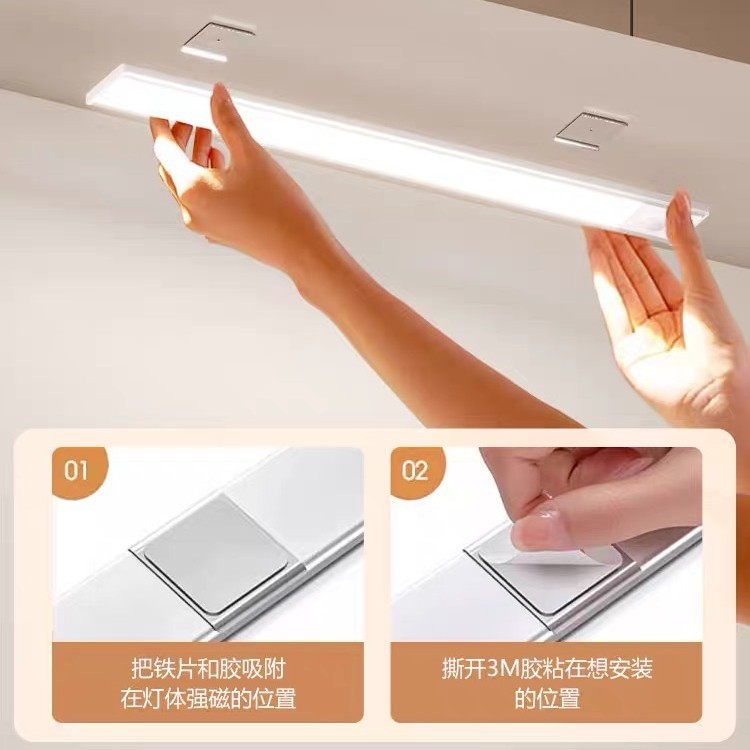 01

把铁片和胶吸附在灯体强磁的位置

02

撕开3M胶粘在想安装的位置