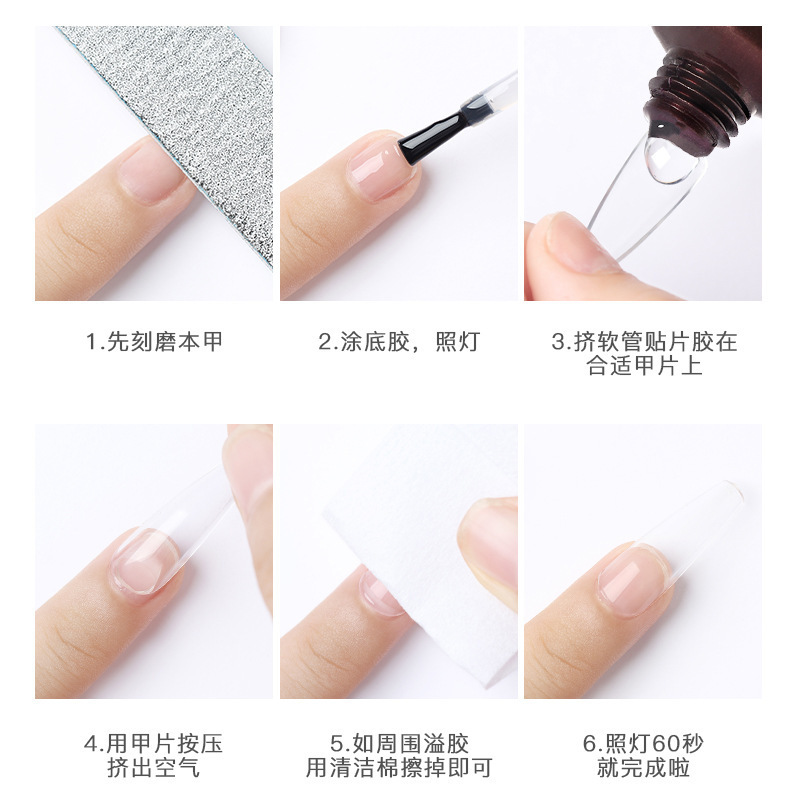 1.先刻磨本甲

2.涂底胶，照灯

3.挤软管贴片胶在合适甲片上

4.用甲片按压挤出空气

5.如周围溢胶用清洁棉擦掉即可

6.照灯60秒就完成啦