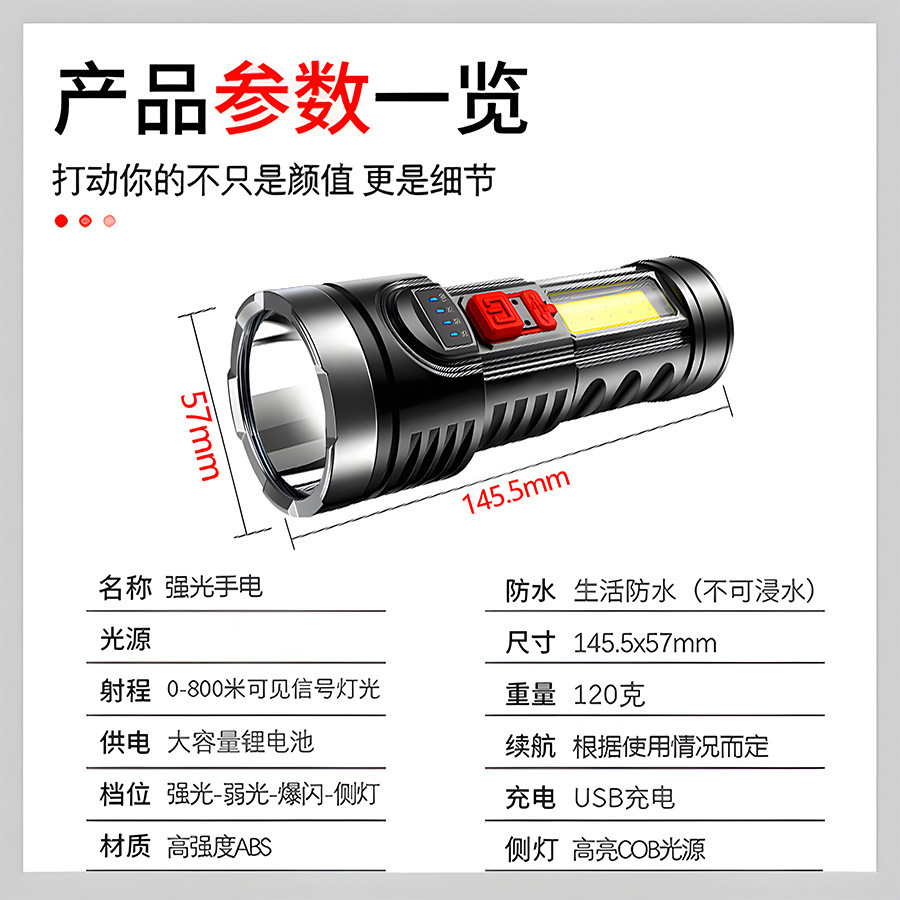 产品参数一览

打动你的不只是颜值 更是细节

57mm

145.5mm

名称 强光手电

光源

射程 0-800米可见信号灯光

供电 大容量锂电池

档位 强光-弱光-爆闪-侧灯

材质 高强度ABS

防水 生活防水（不可浸水）

尺寸 145.5x57mm

重量 120克

续航 根据使用情况而定

充电 USB充电

侧灯 高亮COB光源