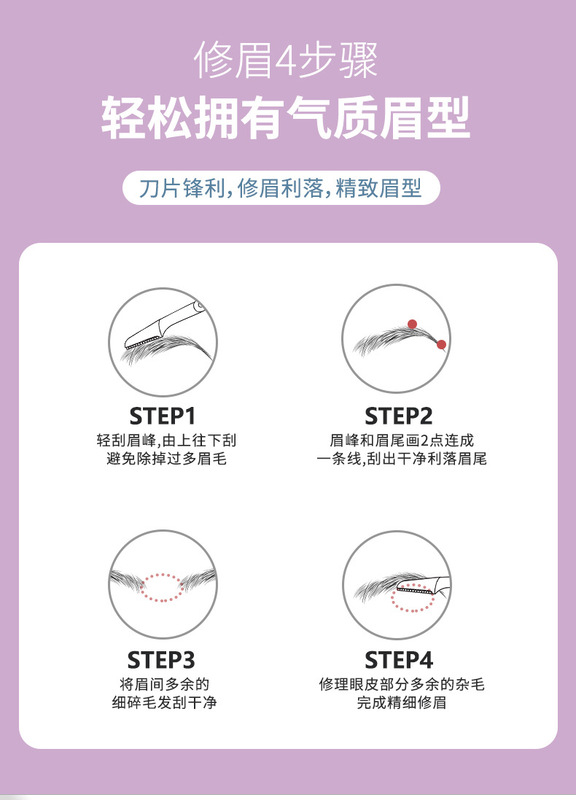 修眉4步骤
轻松拥有气质眉型

刀片锋利,修眉利落,精致眉型

STEP1
轻刮眉峰,由上往下刮
避免除掉过多眉毛

STEP2
眉峰和眉尾画2点连成
一条线,刮出干净利落眉尾

STEP3
将眉间多余的
细碎毛发刮干净

STEP4
修理眼皮部分多余的杂毛
完成精细修眉