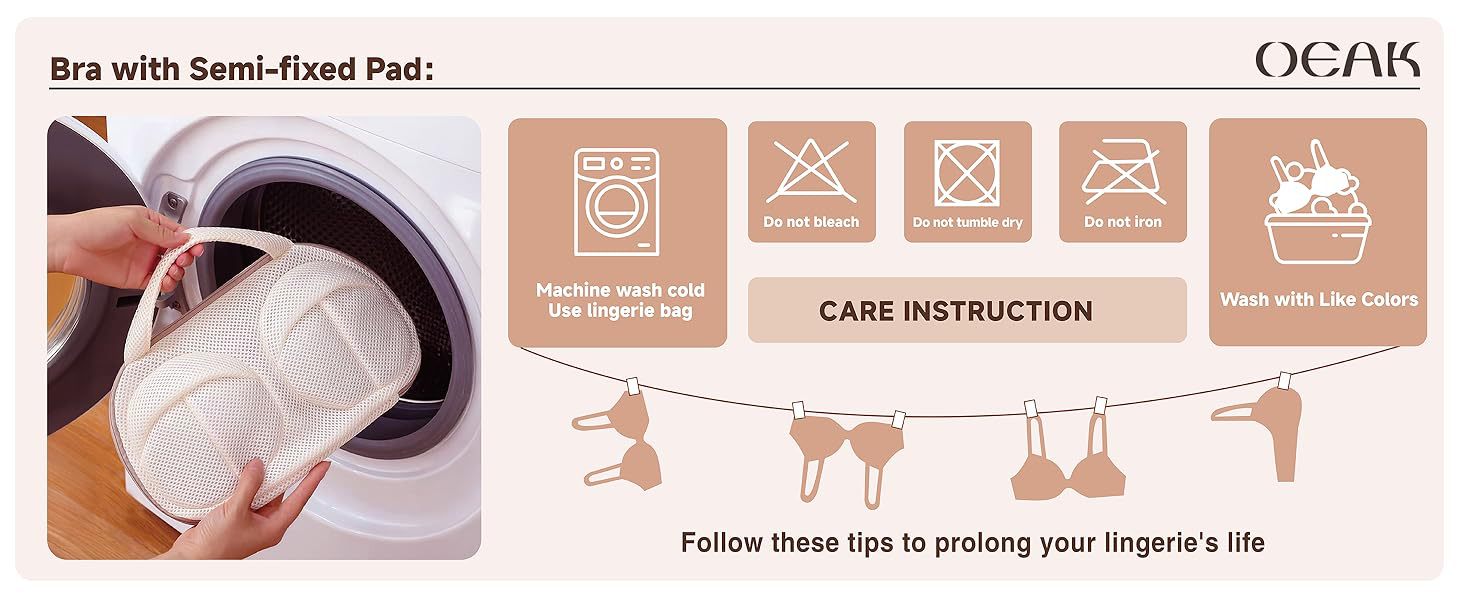 Bra with Semi-fixed Pad:

OEAK

Machine wash cold
Use lingerie bag

Do not bleach

Do not tumble dry

Do not iron

CARE INSTRUCTION

Wash with Like Colors

Follow these tips to prolong your lingerie's life