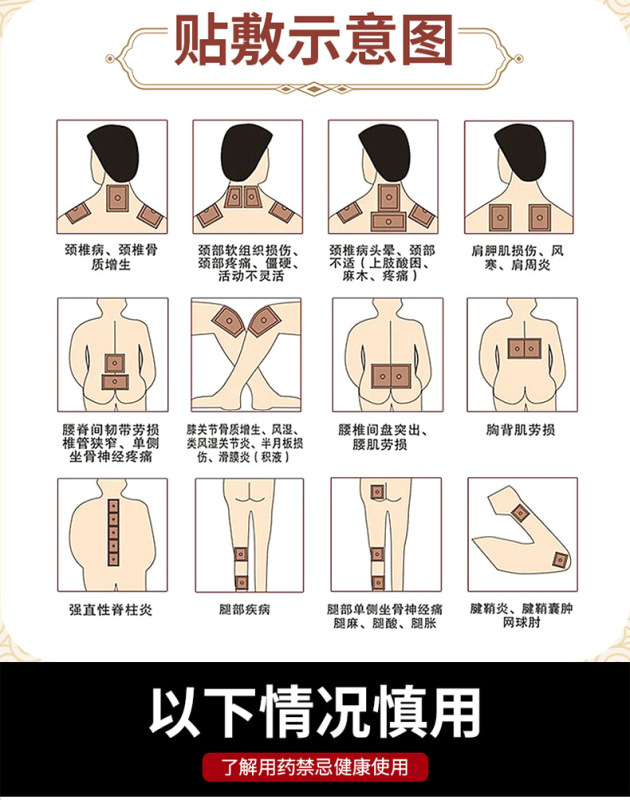 贴敷示意图

颈椎病、颈椎骨质增生

颈部软组织损伤、颈部疼痛、僵硬、活动不灵活

颈椎病头晕、颈部不适（上肢酸困、麻木、疼痛）

肩胛肌损伤、风寒、肩周炎

腰脊间韧带劳损椎管狭窄、单侧坐骨神经疼痛

膝关节骨质增生、风湿、类风湿关节炎、半月板损伤、滑膜炎（积液）

腰椎间盘突出、腰肌劳损

胸背肌劳损

强直性脊柱炎

腿部疾病

腿部单侧坐骨神经痛腿麻、腿酸、腿胀

腱鞘炎、腱鞘囊肿网球肘

以下情况慎用

了解用药禁忌健康使用