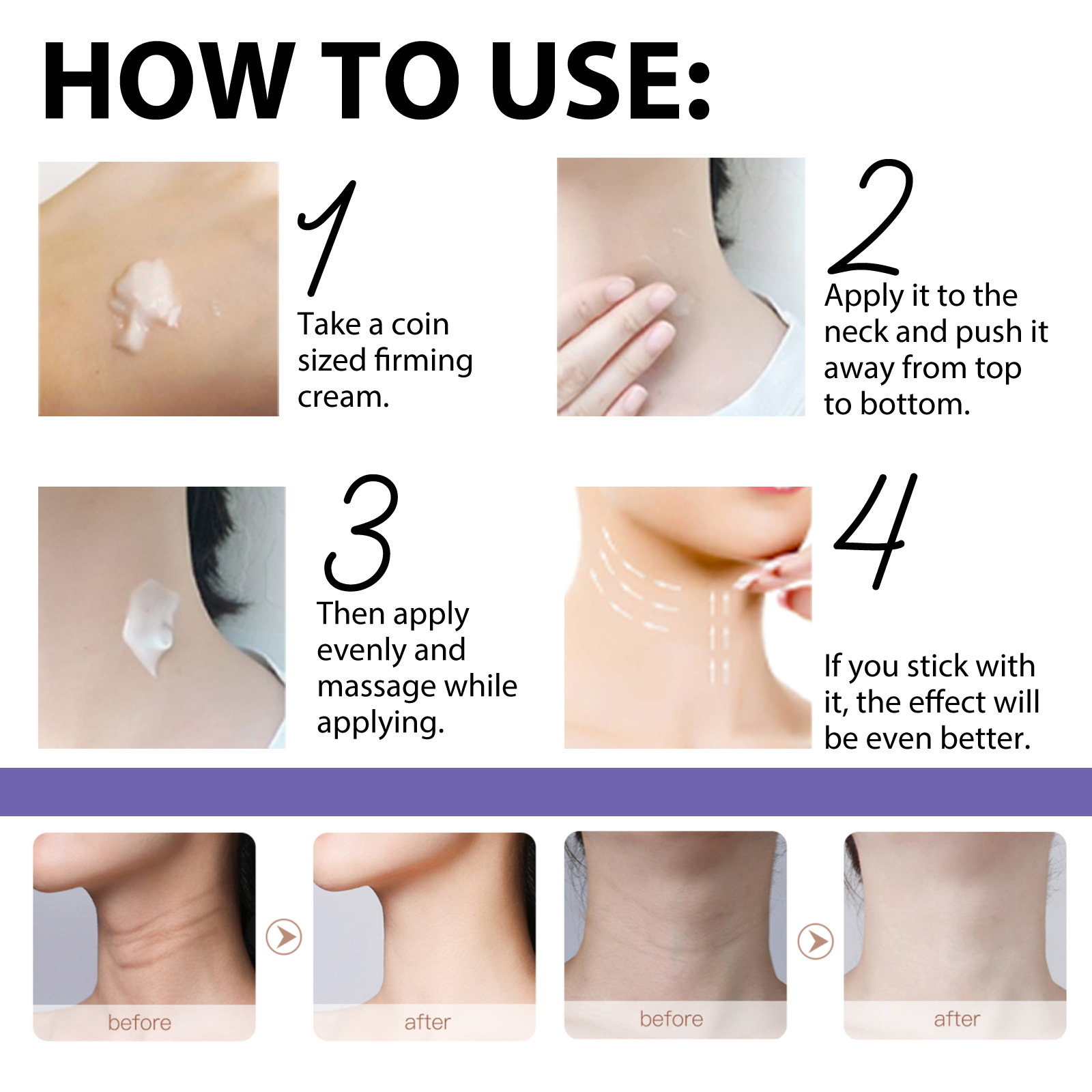 HOW TO USE:

1

Take a coin sized firming cream.

2

Apply it to the neck and push it away from top to bottom.

3

Then apply evenly and massage while applying.

4

If you stick with it, the effect will be even better.

before

after

before

after