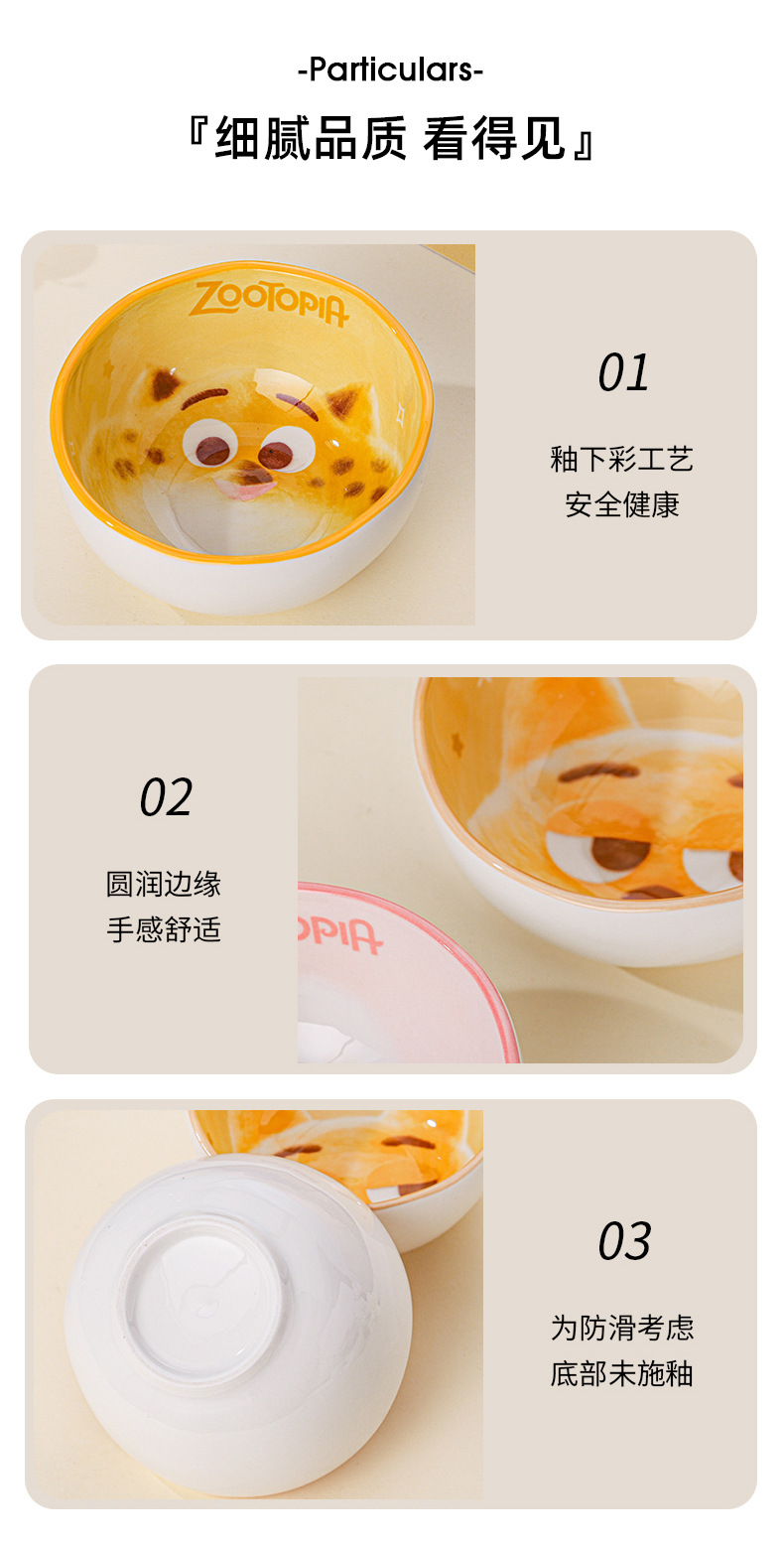 -Particulars-

『细腻品质 看得见』

ZOOTOPIA

01

釉下彩工艺
安全健康

02

圆润边缘
手感舒适

OPIA

03

为防滑考虑
底部未施釉