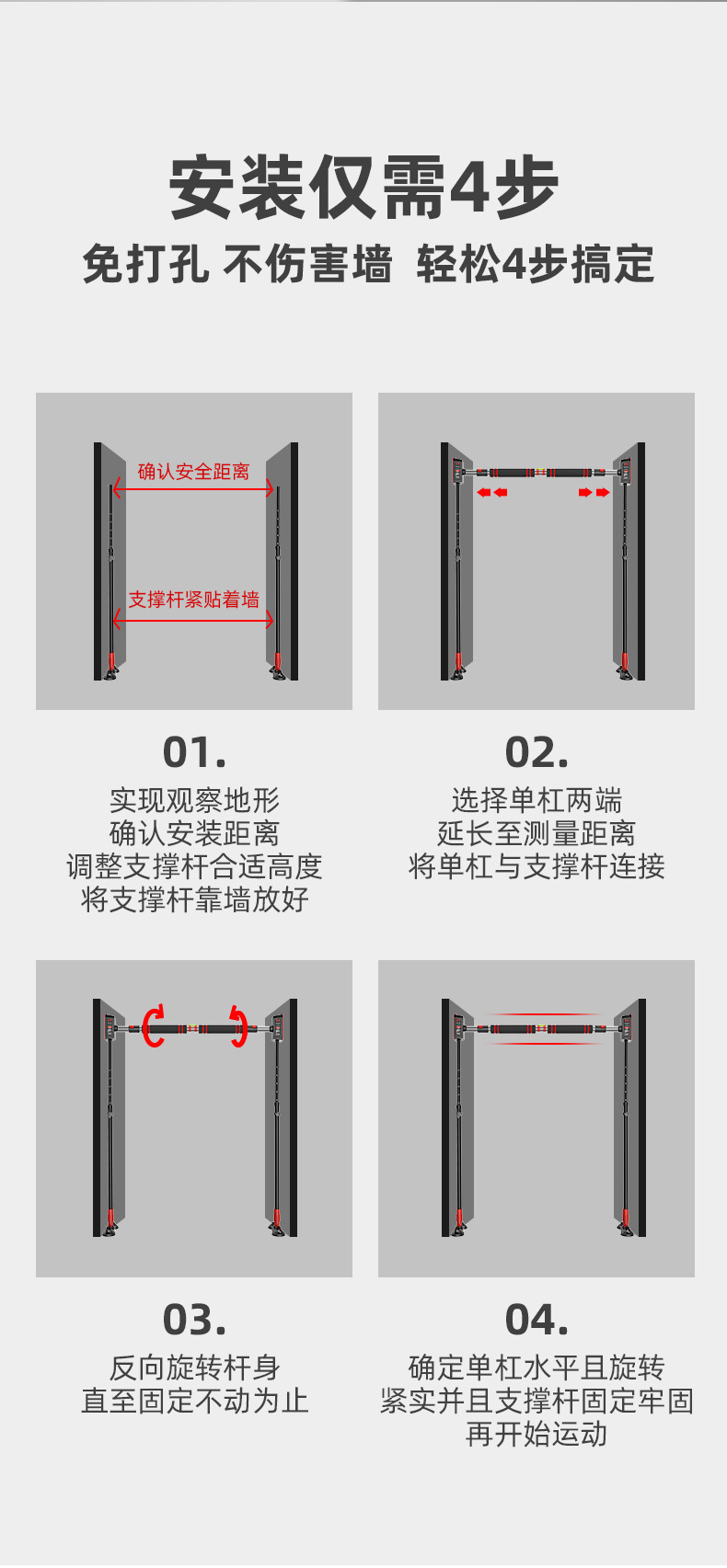 安装仅需4步

免打孔 不伤害墙 轻松4步搞定

确认安全距离

支撑杆紧贴着墙

01.

实现观察地形
确认安装距离
调整支撑杆合适高度
将支撑杆靠墙放好

02.

选择单杠两端
延长至测量距离
将单杠与支撑杆连接

03.

反向旋转杆身
直至固定不动为止

04.

确定单杠水平且旋转
紧实并且支撑杆固定牢固
再开始运动