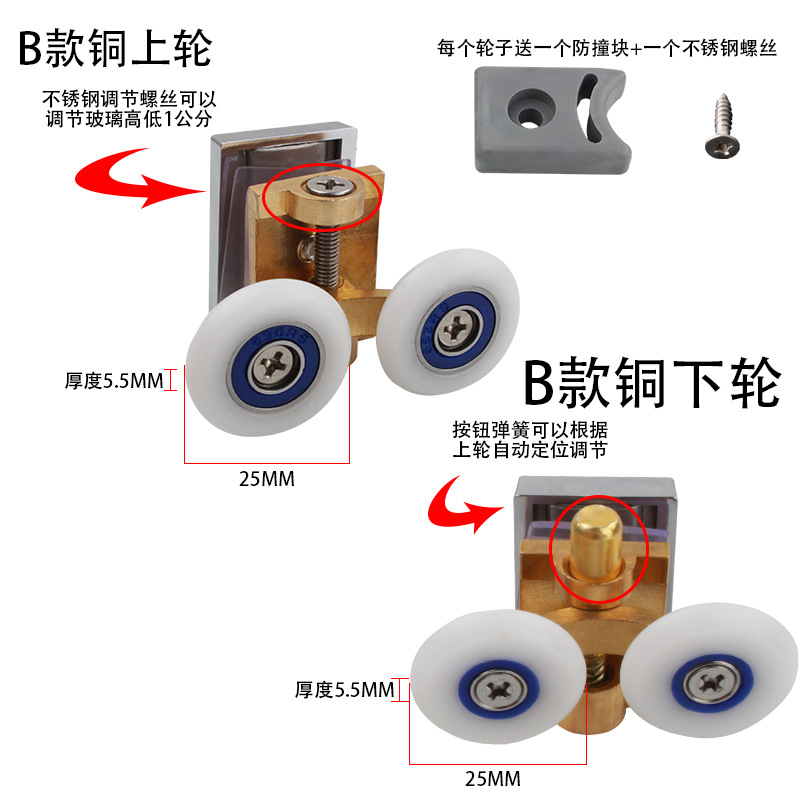 B款铜上轮

不锈钢调节螺丝可以调节玻璃高低1公分

每个轮子送一个防撞块+一个不锈钢螺丝

厚度5.5MM

25MM

B款铜下轮

按钮弹簧可以根据上轮自动定位调节

厚度5.5MM

25MM