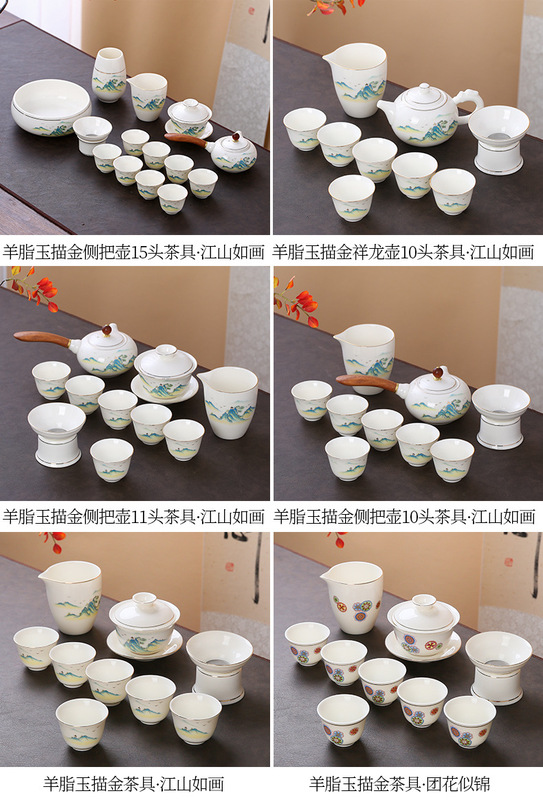 羊脂玉描金侧把壶15头茶具·江山如画

羊脂玉描金祥龙壶10头茶具·江山如画

羊脂玉描金侧把壶11头茶具·江山如画

羊脂玉描金侧把壶10头茶具·江山如画

羊脂玉描金茶具·江山如画

羊脂玉描金茶具·团花似锦