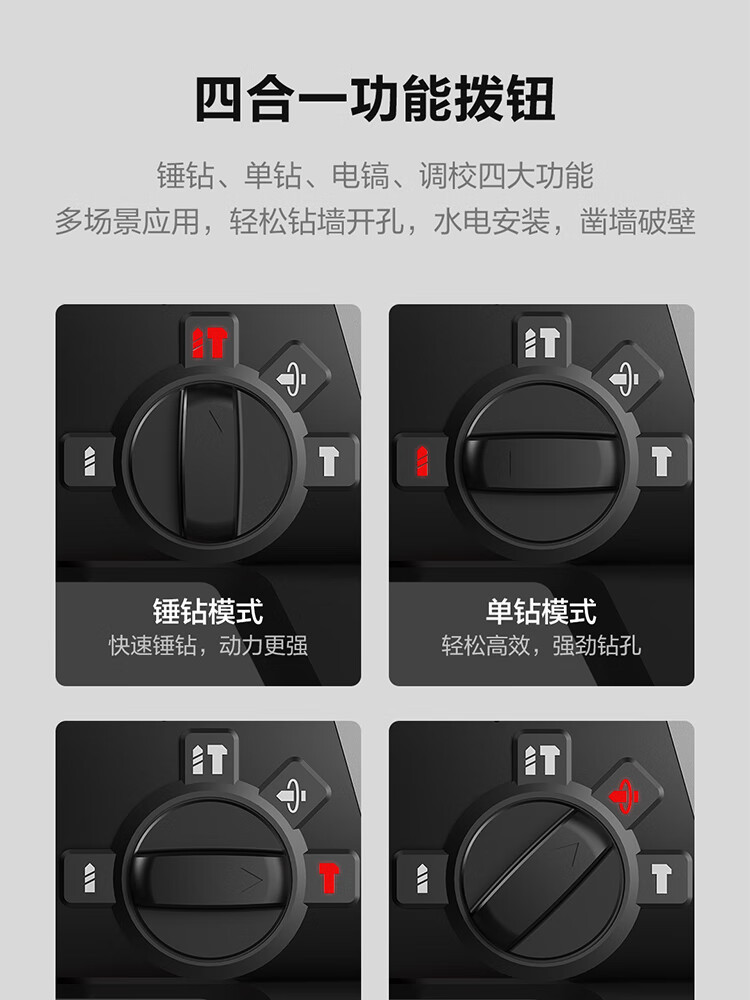 四合一功能拨钮

锤钻、单钻、电镐、调校四大功能
多场景应用，轻松钻墙开孔，水电安装，凿墙破壁

锤钻模式
快速锤钻，动力更强

单钻模式
轻松高效，强劲钻孔