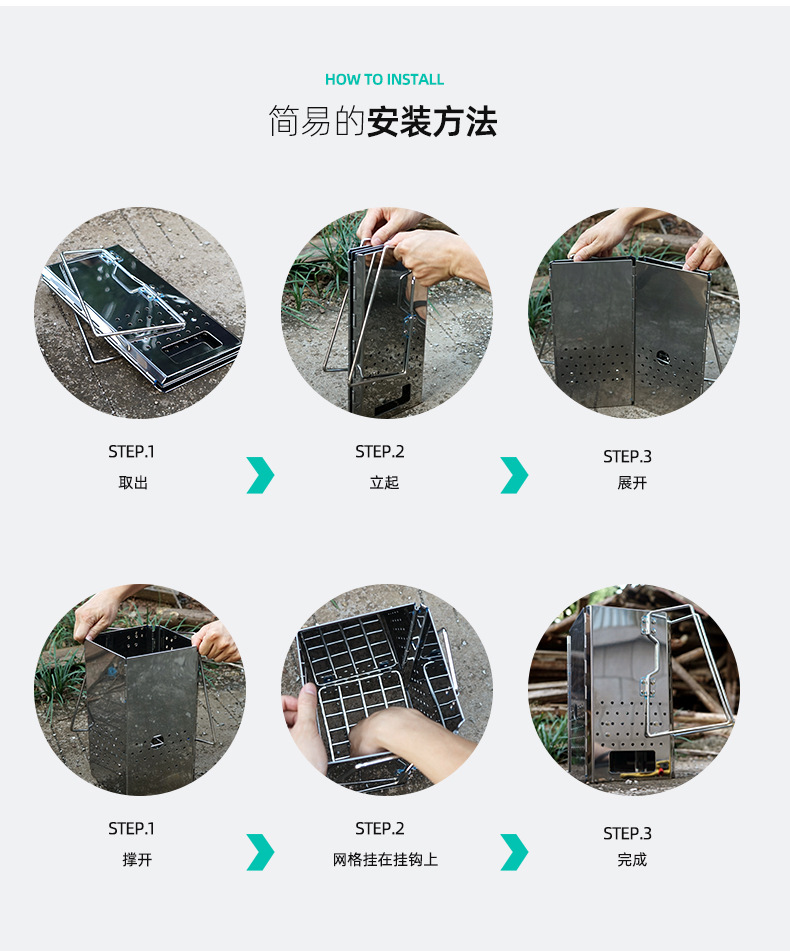 HOW TO INSTALL

简易的安装方法

STEP.1
取出

STEP.2
立起

STEP.3
展开

STEP.1
撑开

STEP.2
网格挂在挂钩上

STEP.3
完成