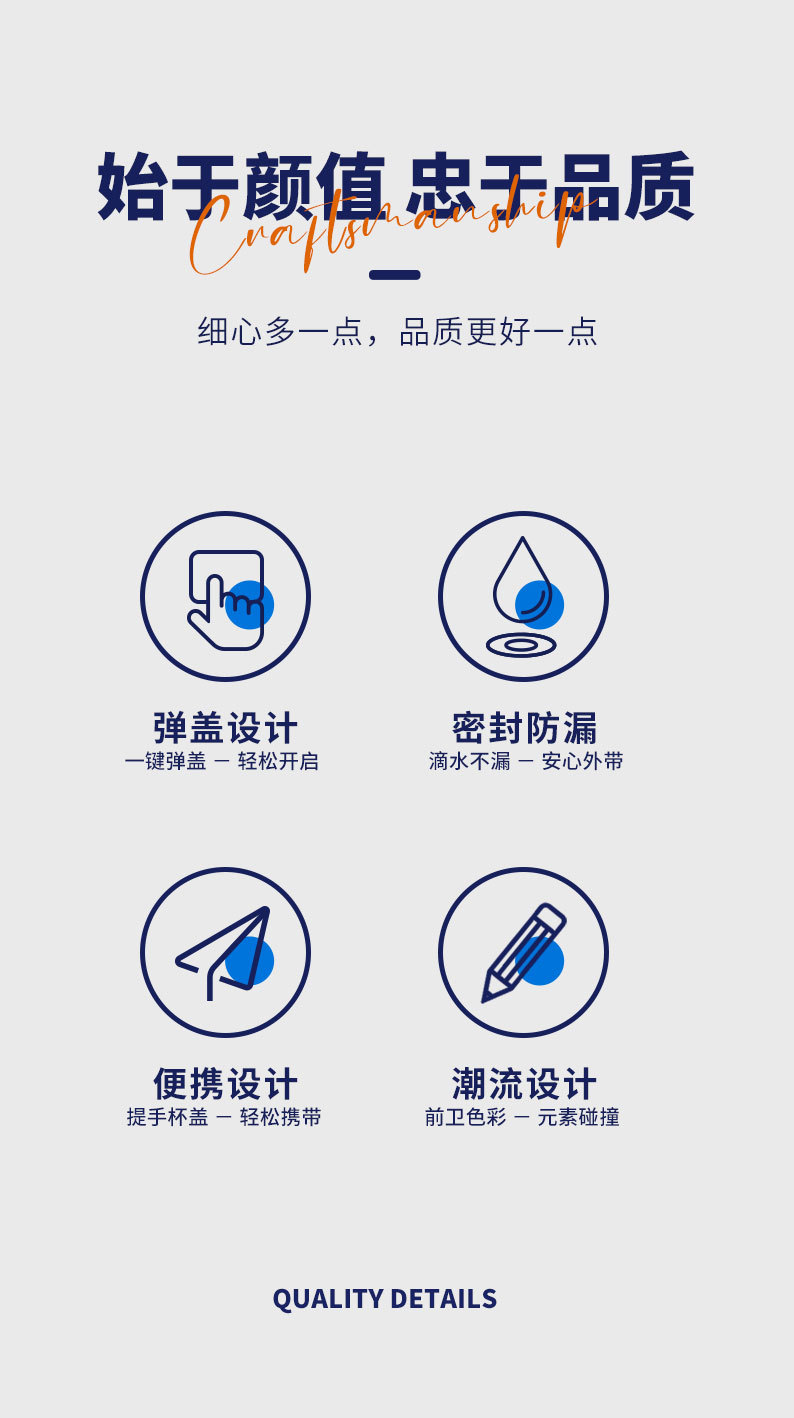 始于颜值 忠于品质

Craftsmanship

细心多一点，品质更好一点

弹盖设计
一键弹盖 — 轻松开启

密封防漏
滴水不漏 — 安心外带

便携设计
提手杯盖 — 轻松携带

潮流设计
前卫色彩 — 元素碰撞

QUALITY DETAILS