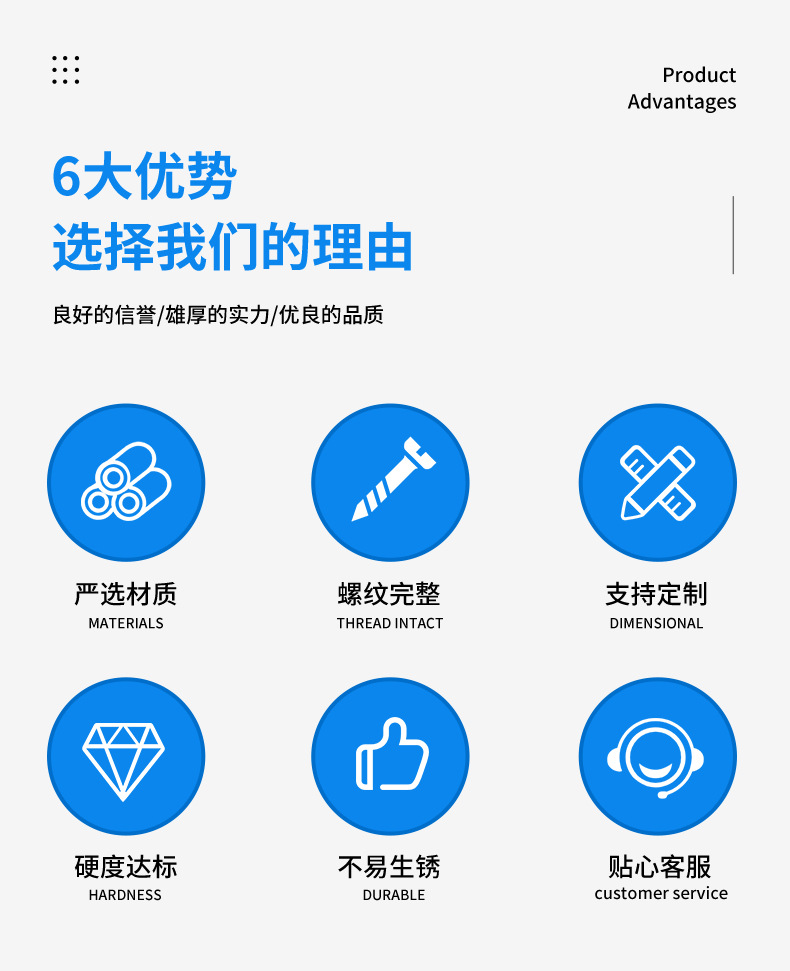 Product
Advantages

6大优势
选择我们的理由

良好的信誉/雄厚的实力/优良的品质

严选材质
MATERIALS

螺纹完整
THREAD INTACT

支持定制
DIMENSIONAL

硬度达标
HARDNESS

不易生锈
DURABLE

贴心客服
customer service