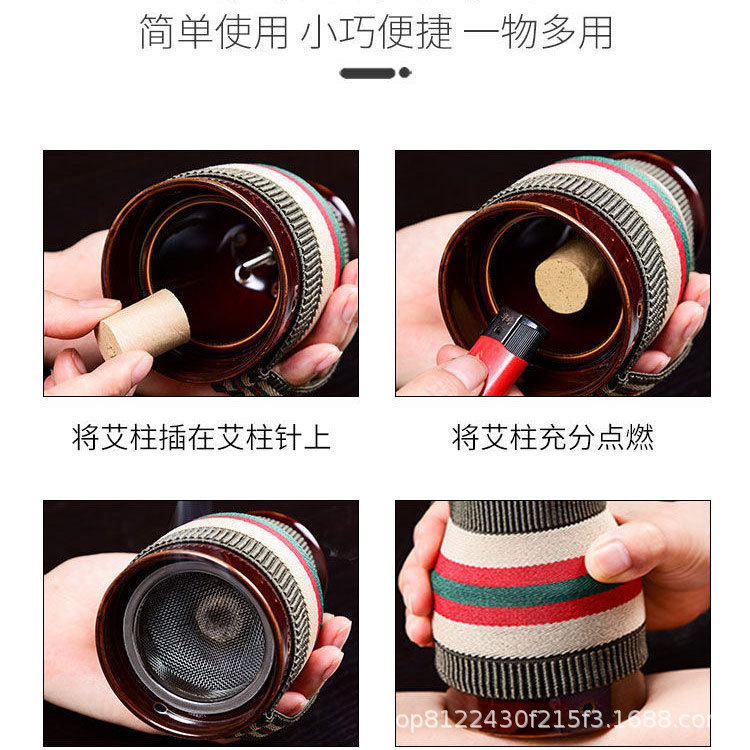 简单使用 小巧便捷 一物多用

将艾柱插在艾柱针上

将艾柱充分点燃

op8122430f215f3.1688.co