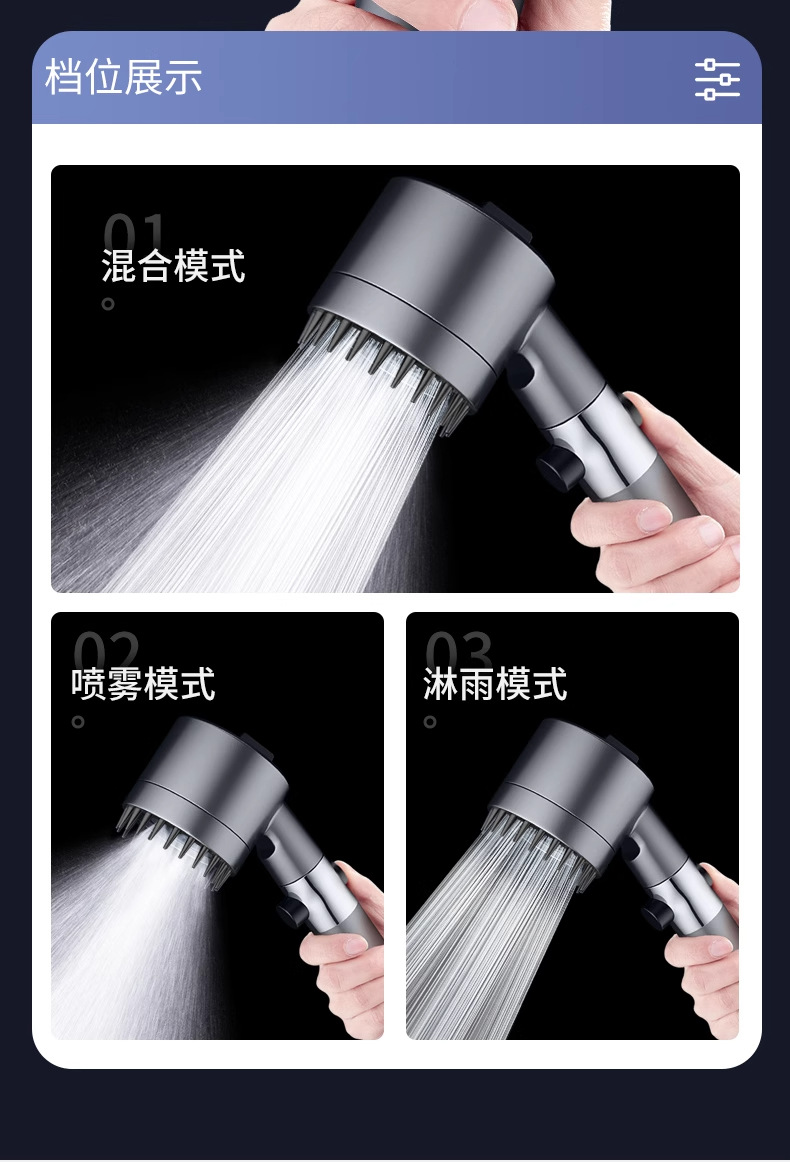 档位展示

01
混合模式

02
喷雾模式

03
淋雨模式