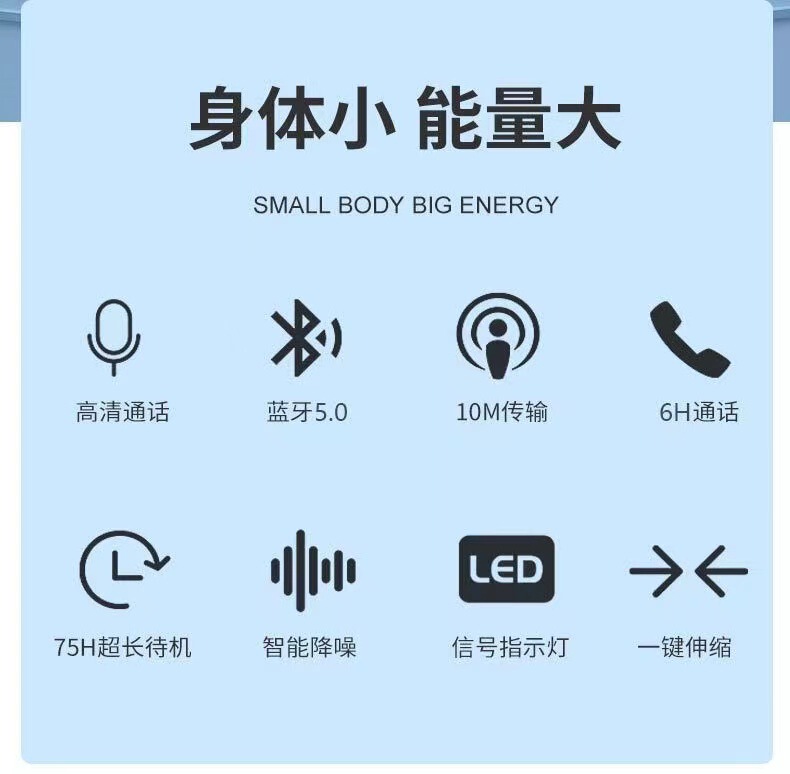 身体小 能量大

SMALL BODY BIG ENERGY

高清通话

蓝牙5.0

10M传输

6H通话

75H超长待机

智能降噪

LED

信号指示灯

一键伸缩