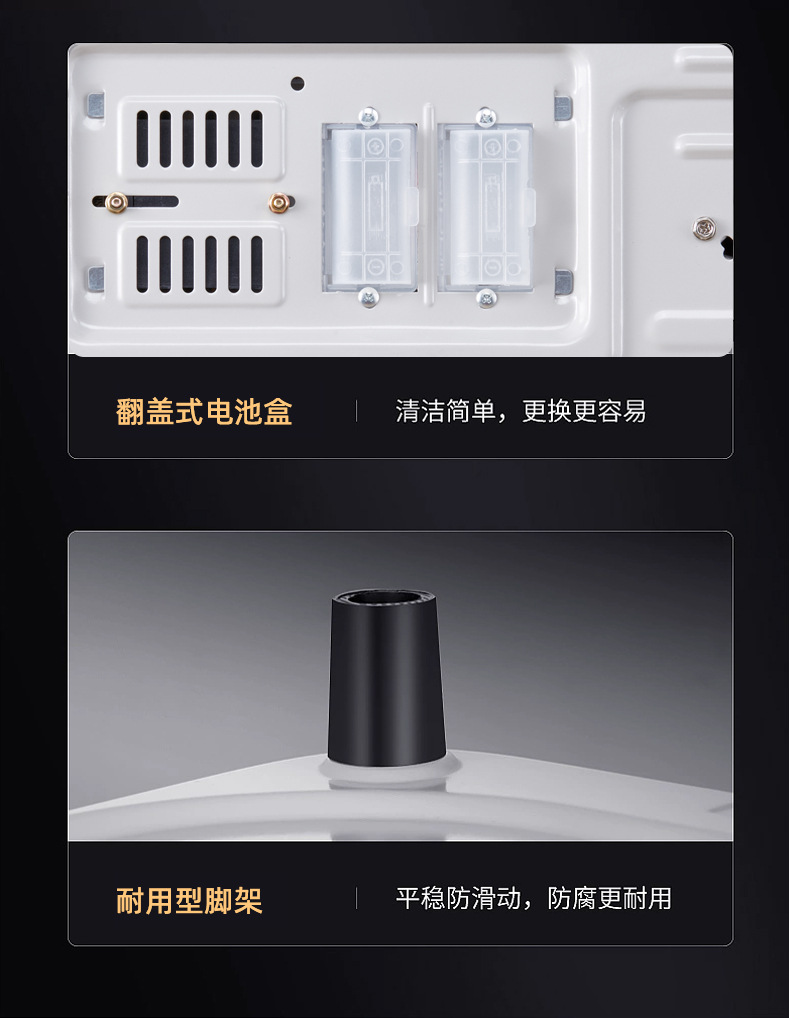 翻盖式电池盒

清洁简单，更换更容易

耐用型脚架

平稳防滑动，防腐更耐用