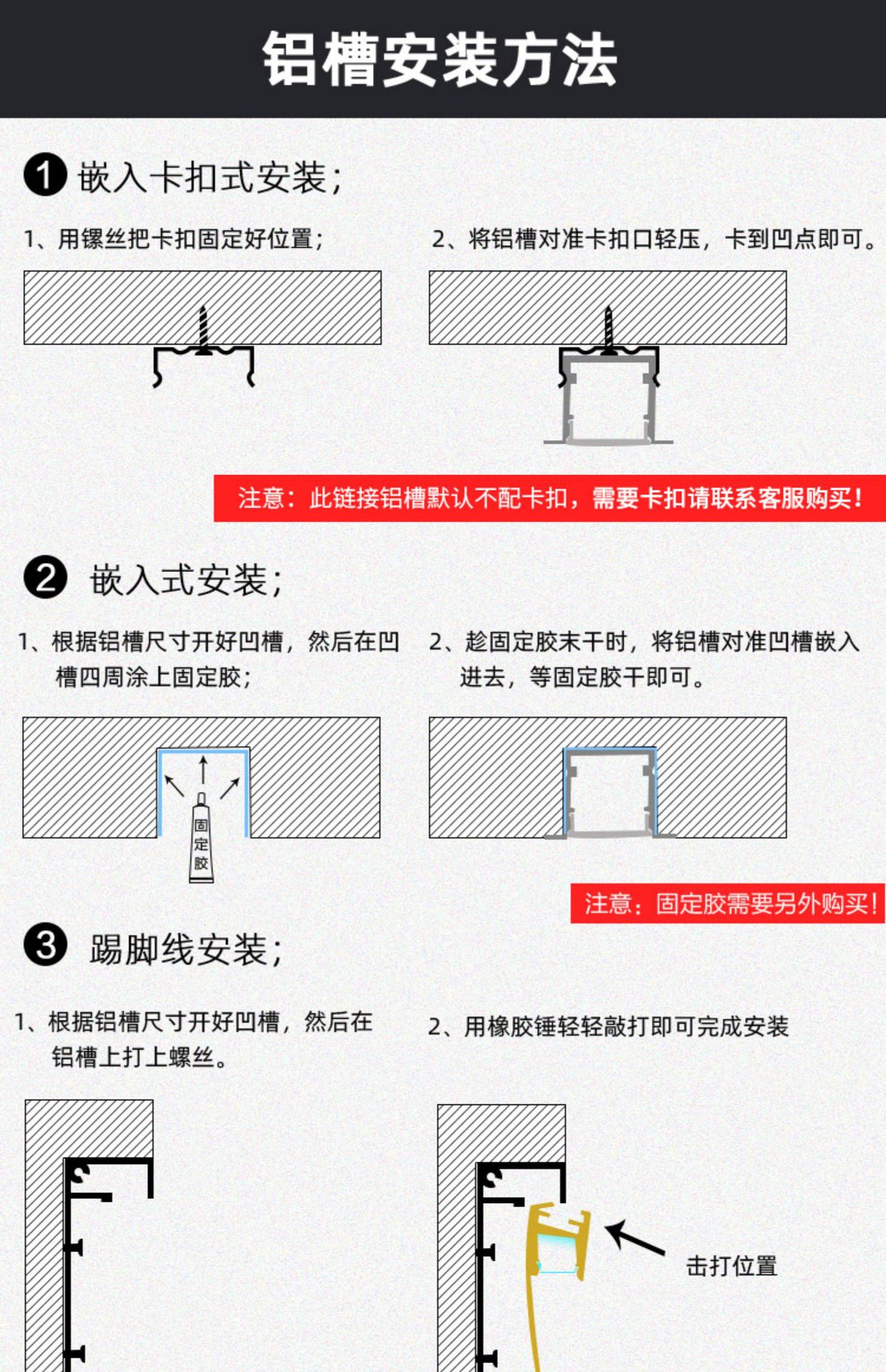 铝槽安装方法

1 嵌入卡扣式安装；

1、用镙丝把卡扣固定好位置；

2、将铝槽对准卡扣口轻压，卡到凹点即可。

注意：此链接铝槽默认不配卡扣，需要卡扣请联系客服购买！

2 嵌入式安装；

1、根据铝槽尺寸开好凹槽，然后在凹槽四周涂上固定胶；

2、趁固定胶未干时，将铝槽对准凹槽嵌入进去，等固定胶干即可。

固定胶

注意：固定胶需要另外购买！

3 踢脚线安装；

1、根据铝槽尺寸开好凹槽，然后在铝槽上打上螺丝。

2、用橡胶锤轻轻敲打即可完成安装

击打位置