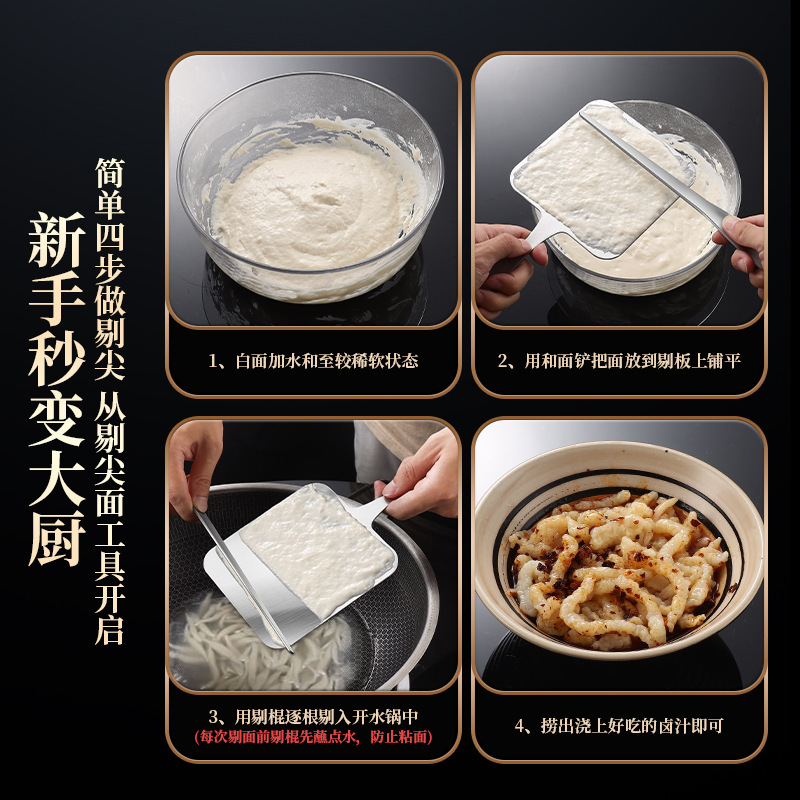 新手秒变大厨

简单四步做剔尖 从剔尖面工具开启

1、白面加水和至较稀软状态

2、用和面铲把面放到剔板上铺平

3、用剔棍逐根剔入开水锅中
(每次剔面前剔棍先蘸点水，防止粘面)

4、捞出浇上好吃的卤汁即可