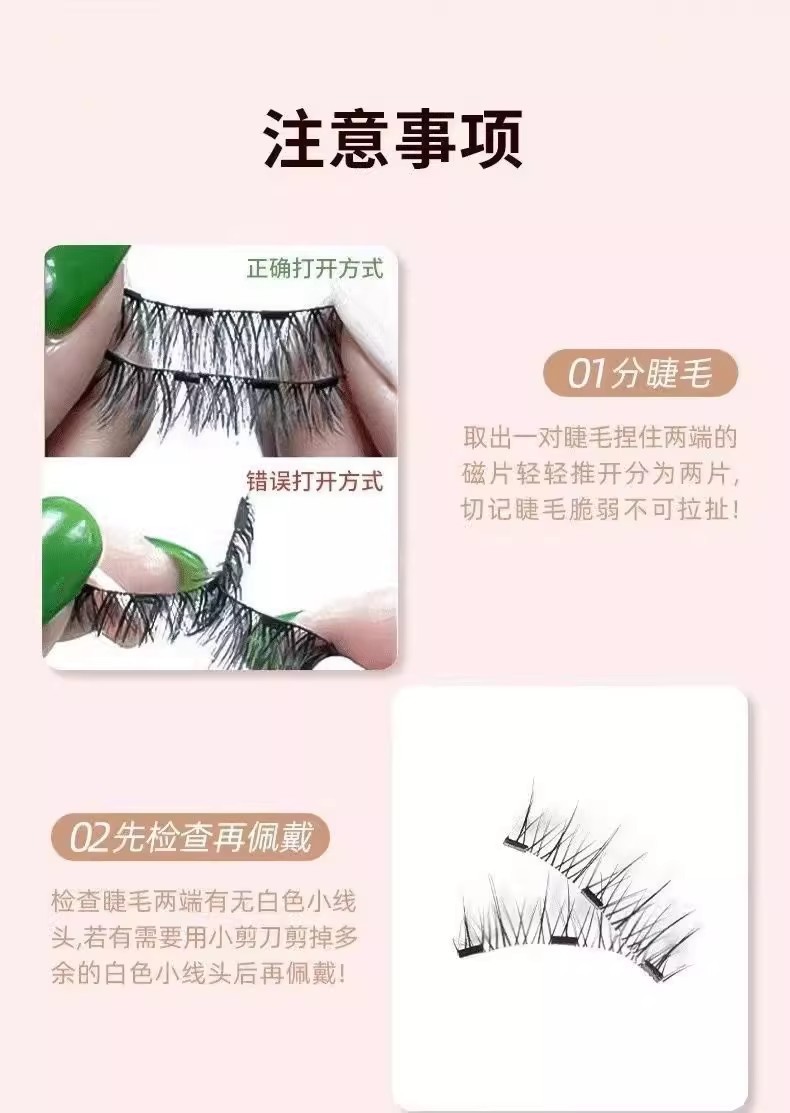 注意事项

正确打开方式

错误打开方式

01分睫毛

取出一对睫毛捏住两端的磁片轻轻推开分为两片，切记睫毛脆弱不可拉扯！

02先检查再佩戴

检查睫毛两端有无白色小线头,若有需要用小剪刀剪掉多余的白色小线头后再佩戴！