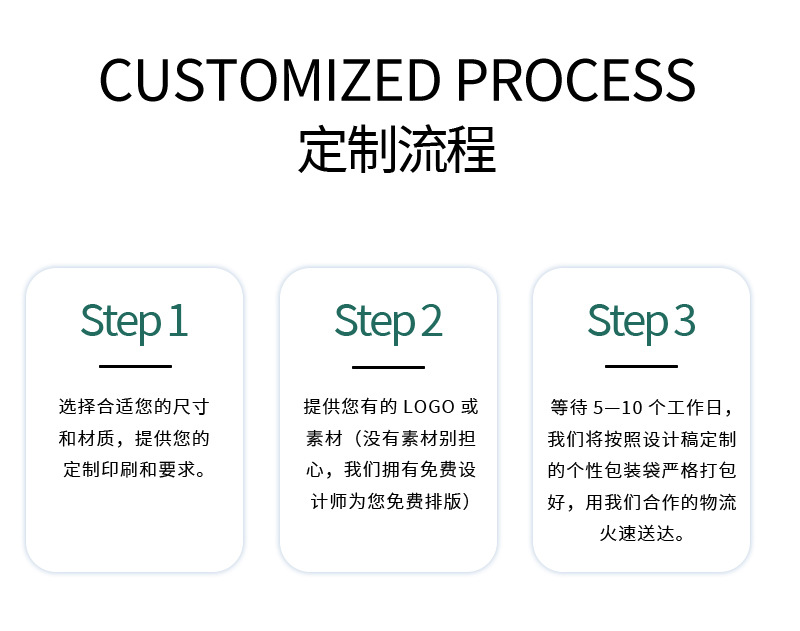 CUSTOMIZED PROCESS
定制流程

Step 1

选择合适您的尺寸和材质，提供您的定制印刷和要求。

Step 2

提供您有的 LOGO 或素材（没有素材别担心，我们拥有免费设计师为您免费排版）

Step 3

等待 5—10 个工作日，我们将按照设计稿定制的个性包装袋严格打包好，用我们合作的物流火速送达。