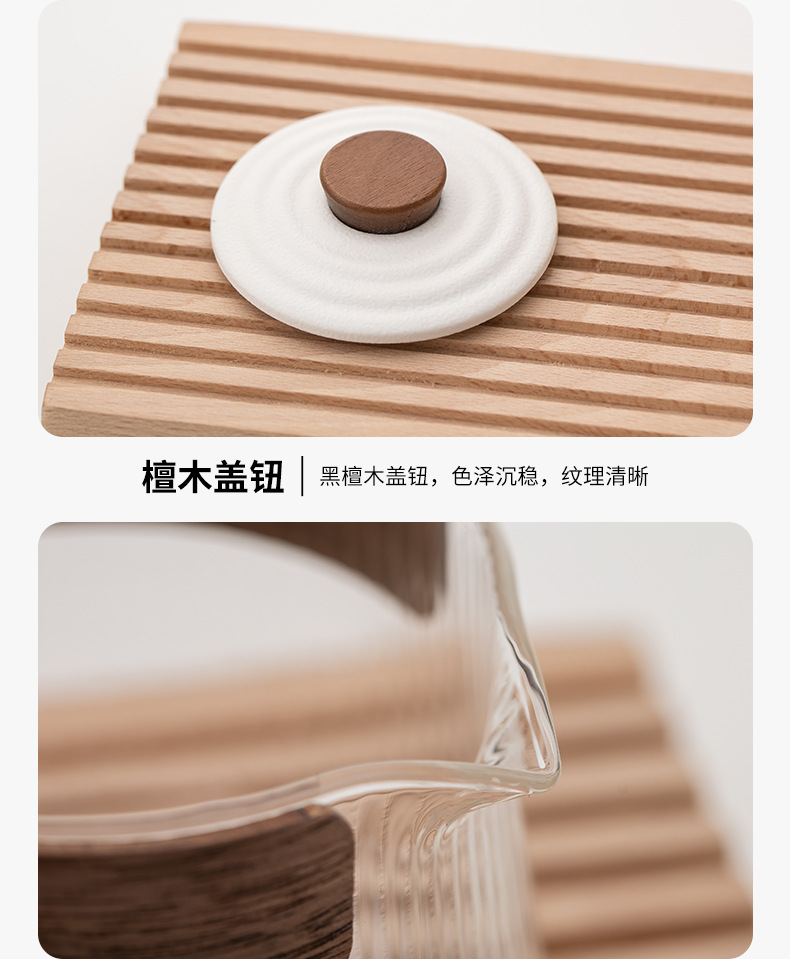 檀木盖钮 | 黑檀木盖钮，色泽沉稳，纹理清晰